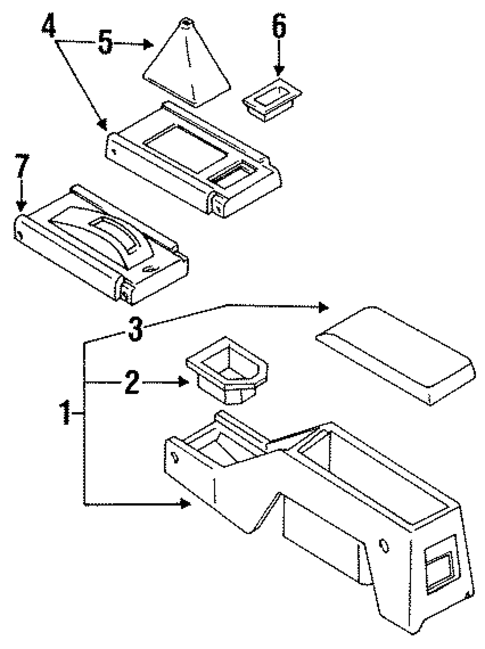 4
5
6
7
3
2
1