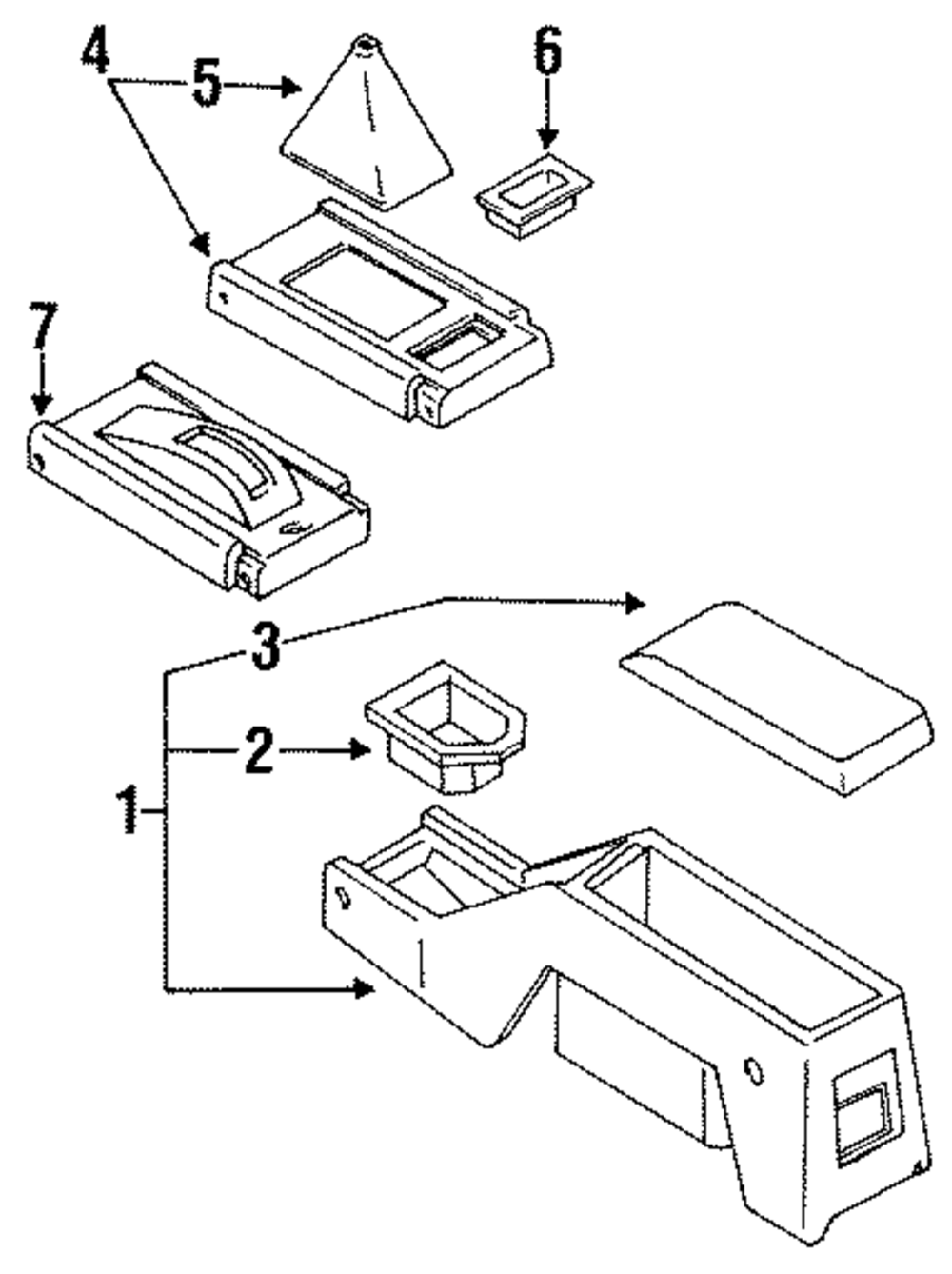 4
5
6
7
3
2
1