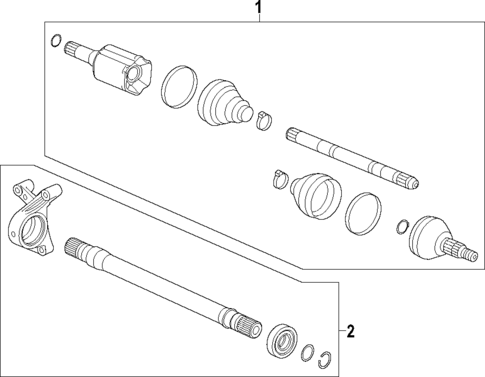 1

2