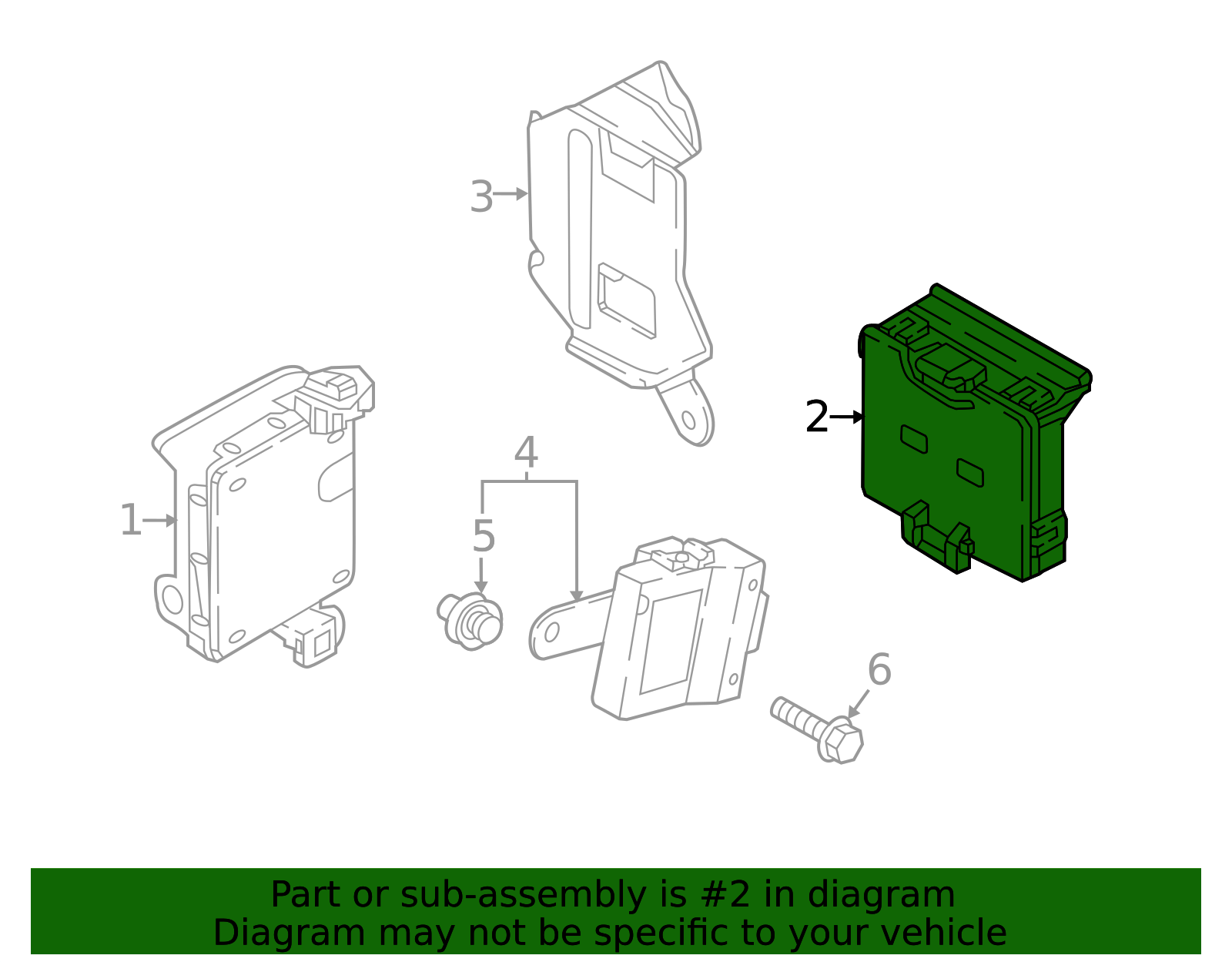 3

2

4

1

5

6

Part or sub-assembly is #2 in diagram
Diagram may not be specific to your vehicle