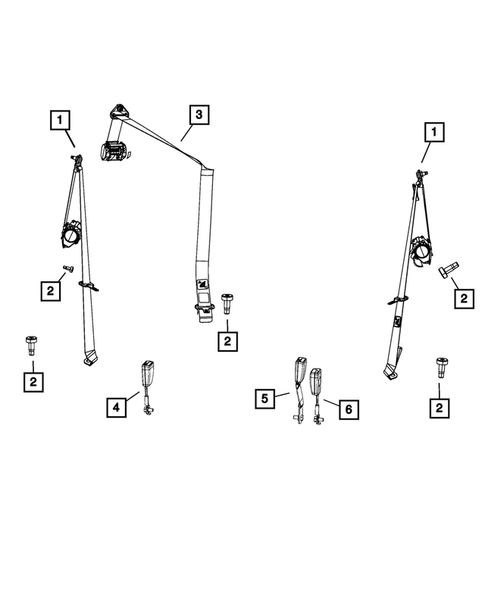 1
3
1
2
2
2
2
2
4
5
6