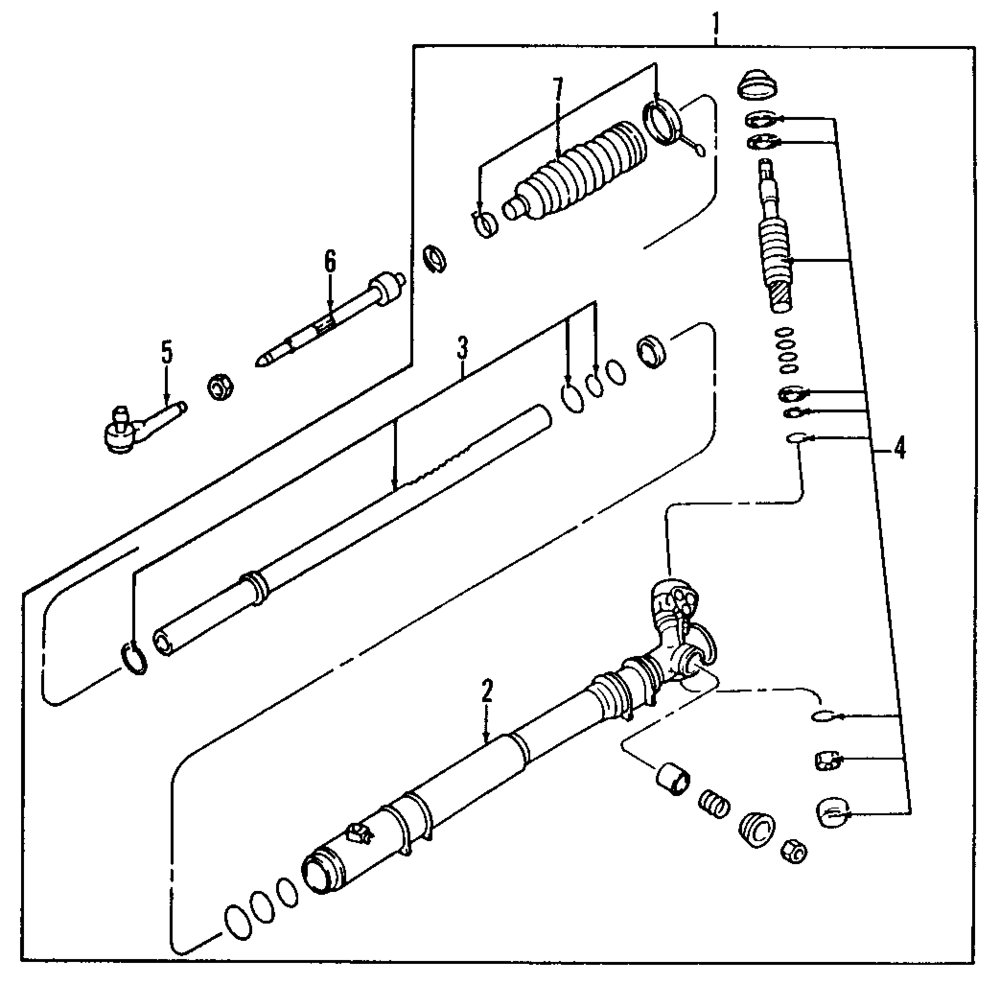 1
7
6
5
3
4
2