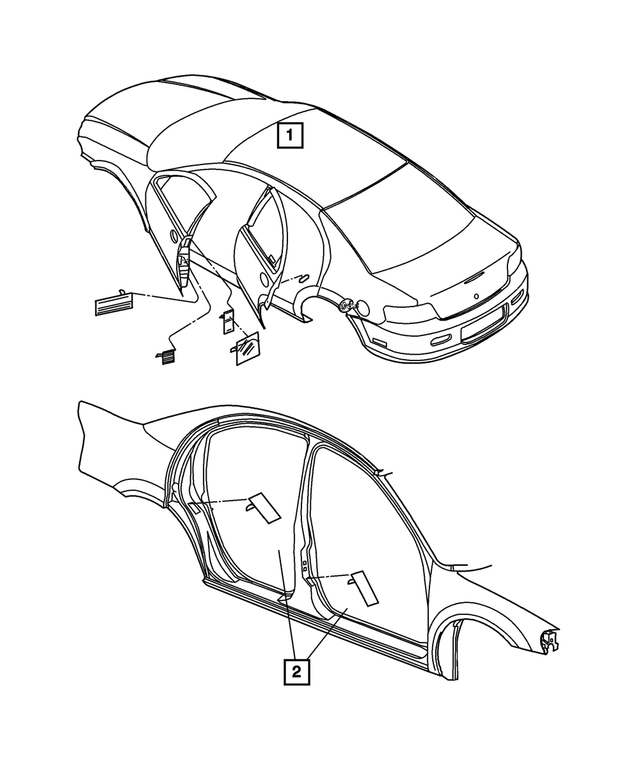 1

2