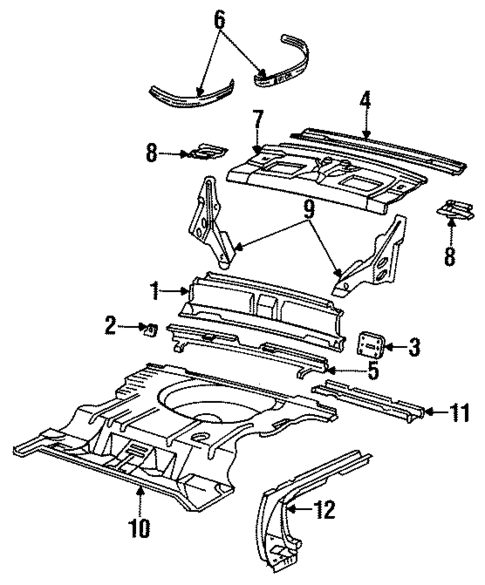 6
4
7
8
9
8
1
2
3
5
11
10
12