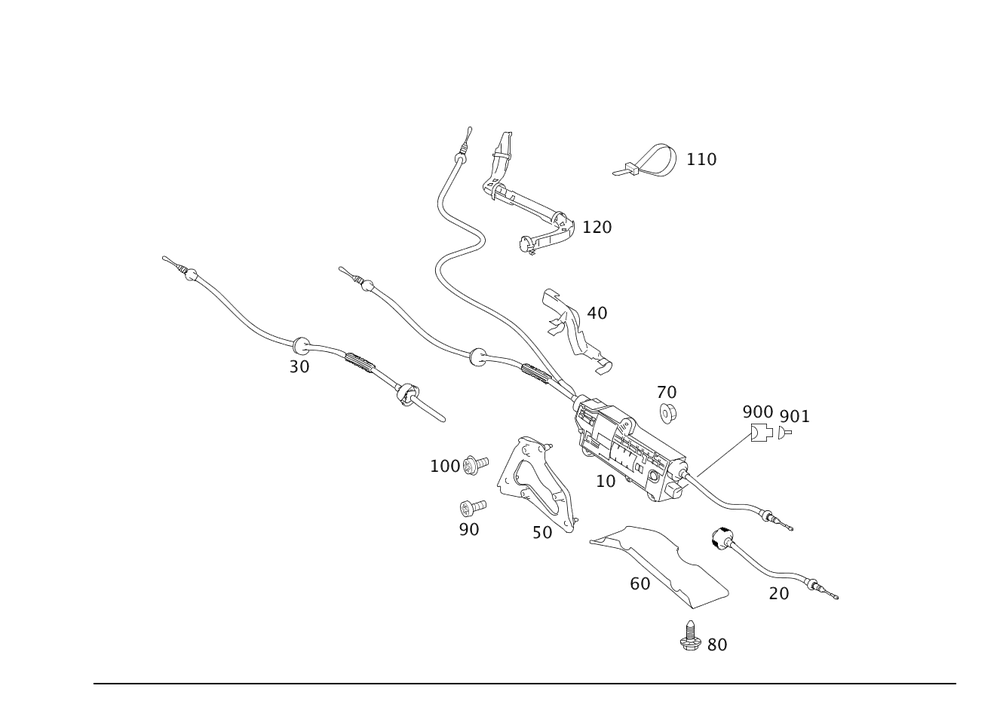 110
120
40
30
70
900
901
100
10
90
50
60
20
80