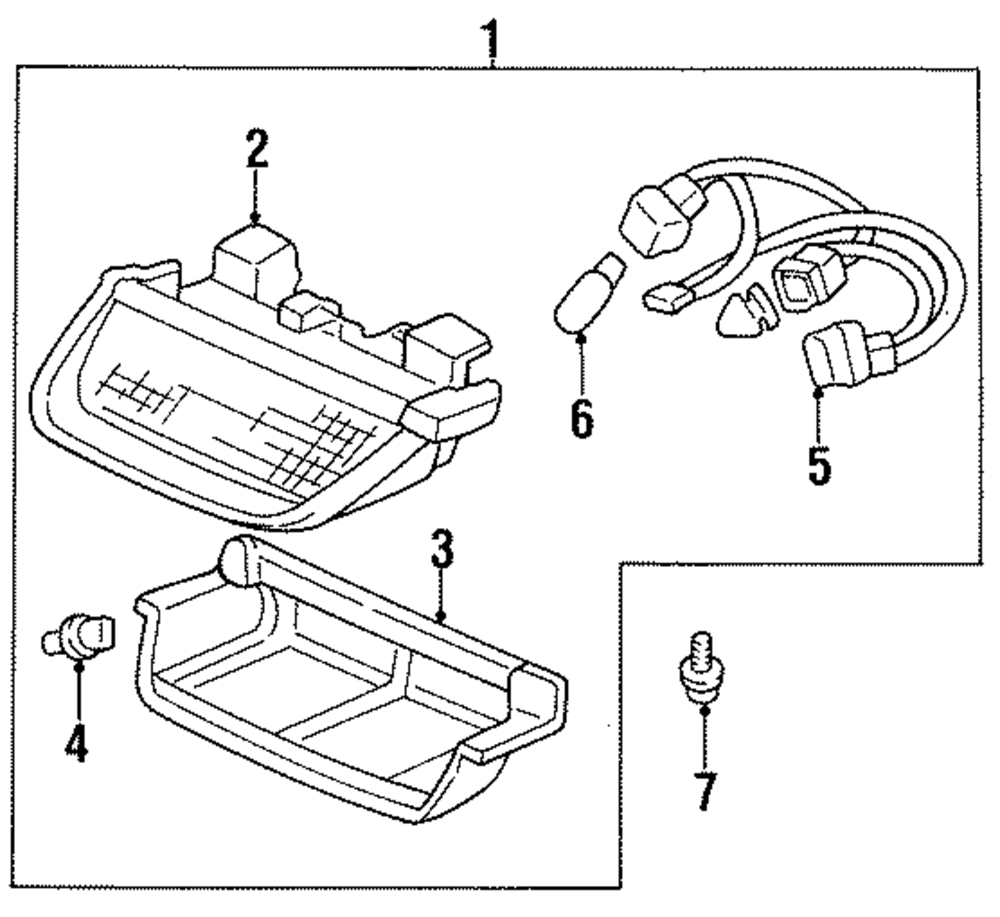 1
2
6
5
3
4
7