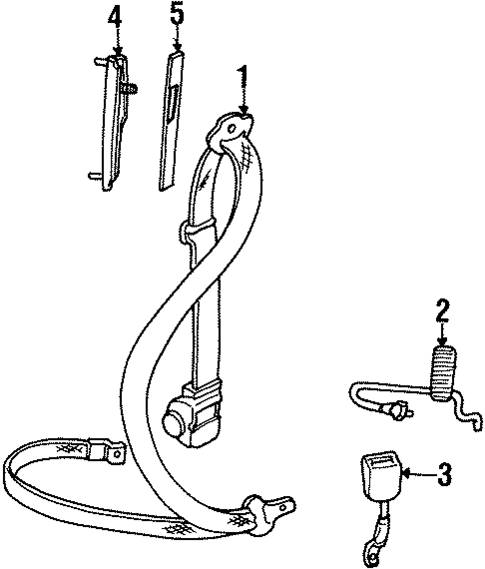 4
5
1
2
3