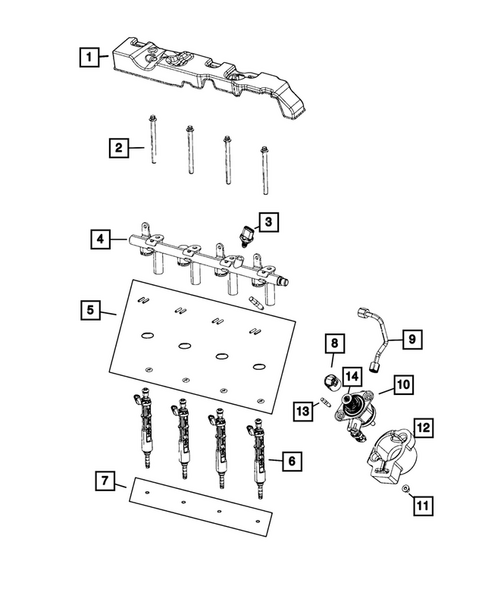 1
2
3
4
5
8
9
14
10
13
12
6
7
11