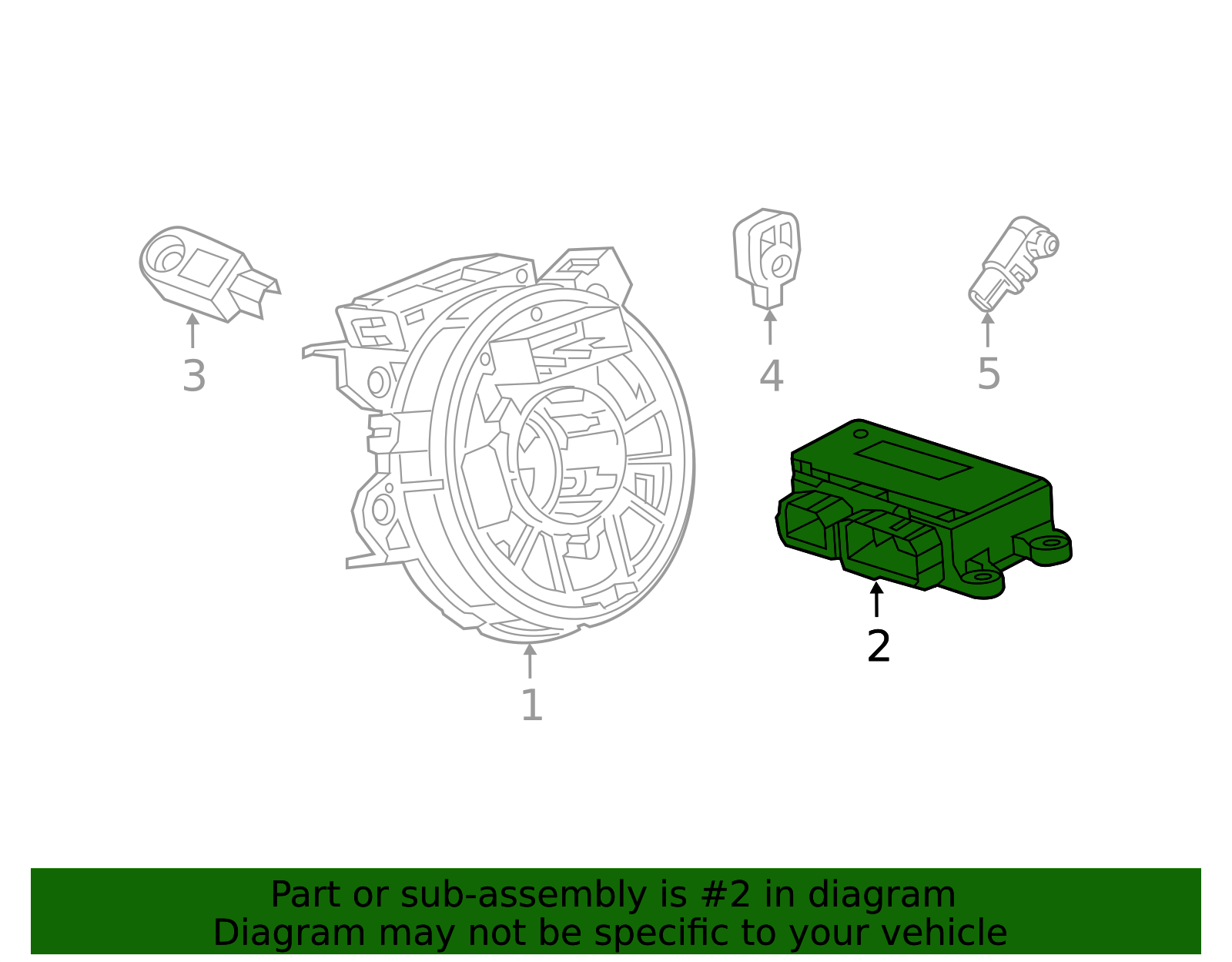 3

4

5

2

1

Part or sub-assembly is #2 in diagram
Diagram may not be specific to your vehicle