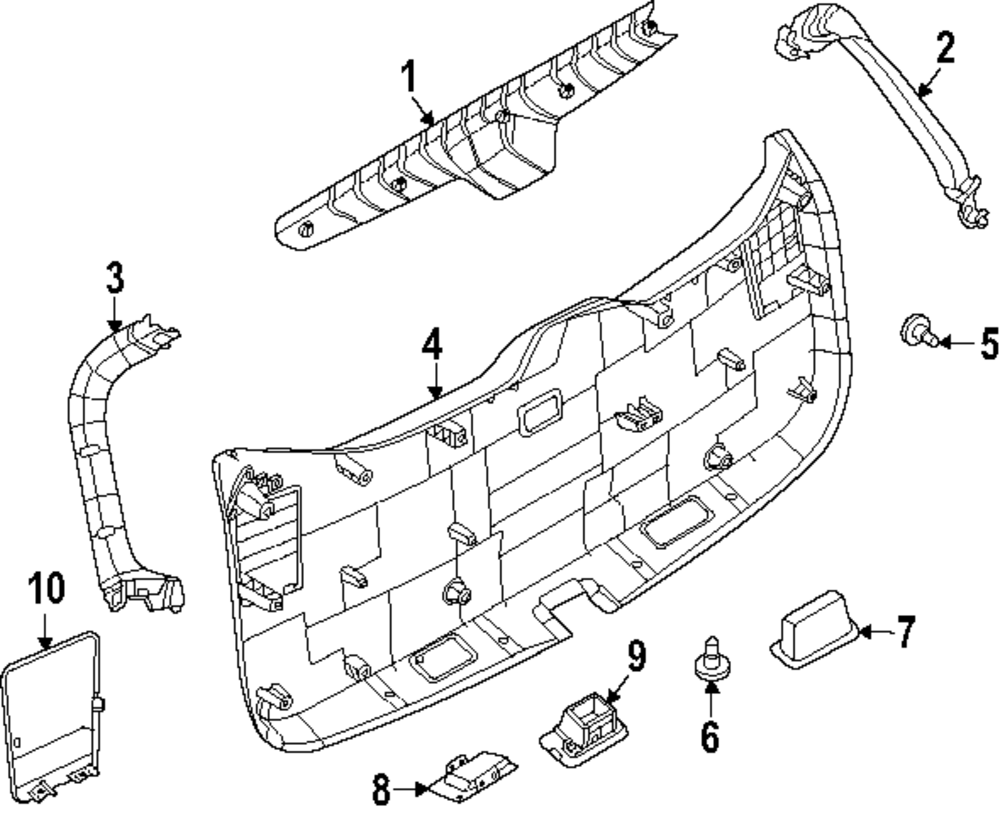 1
2
3
4
5
10
9
7
6
8