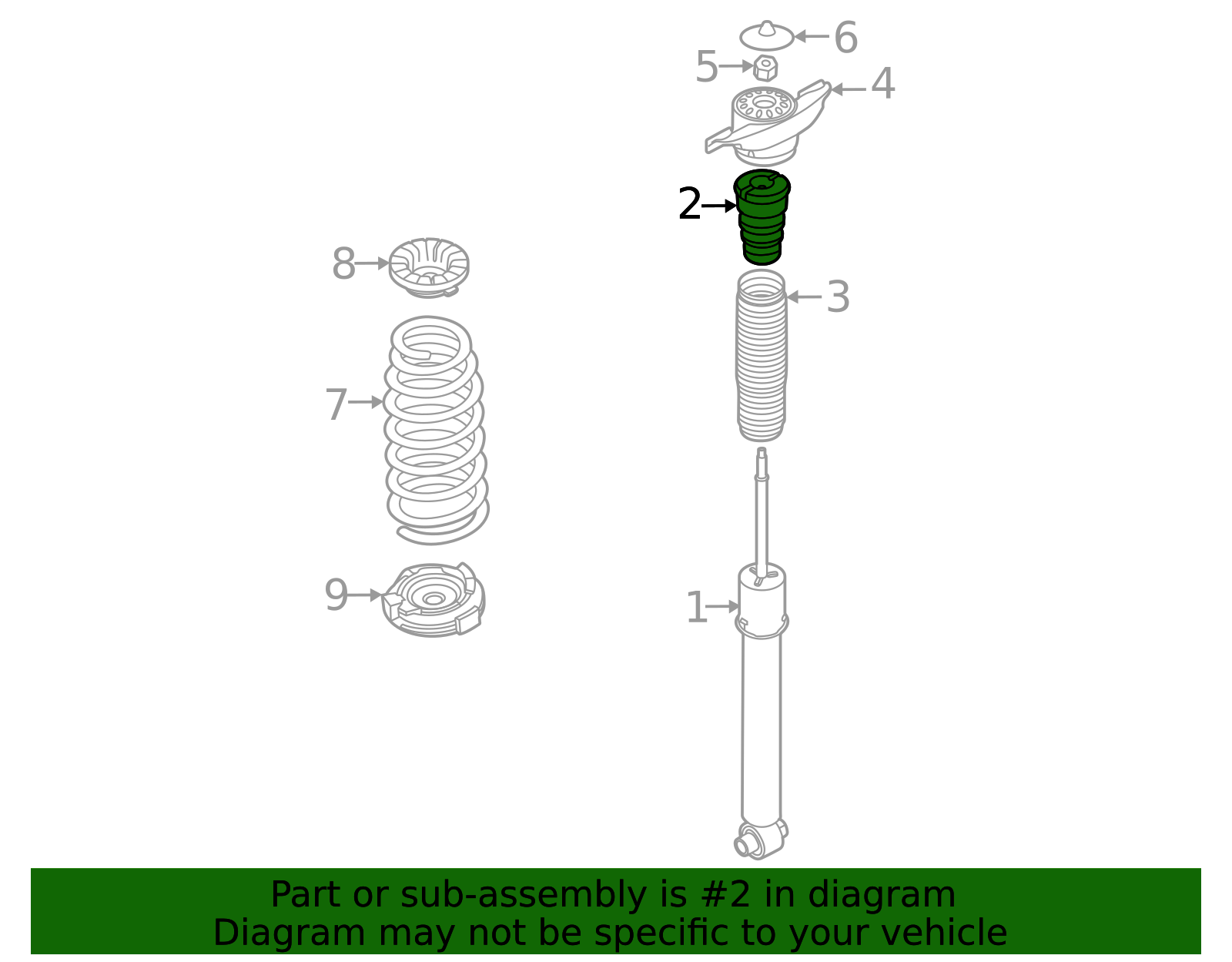 6
5
4
2
8
3
7
9
1

Part or sub-assembly is #2 in diagram
Diagram may not be specific to your vehicle