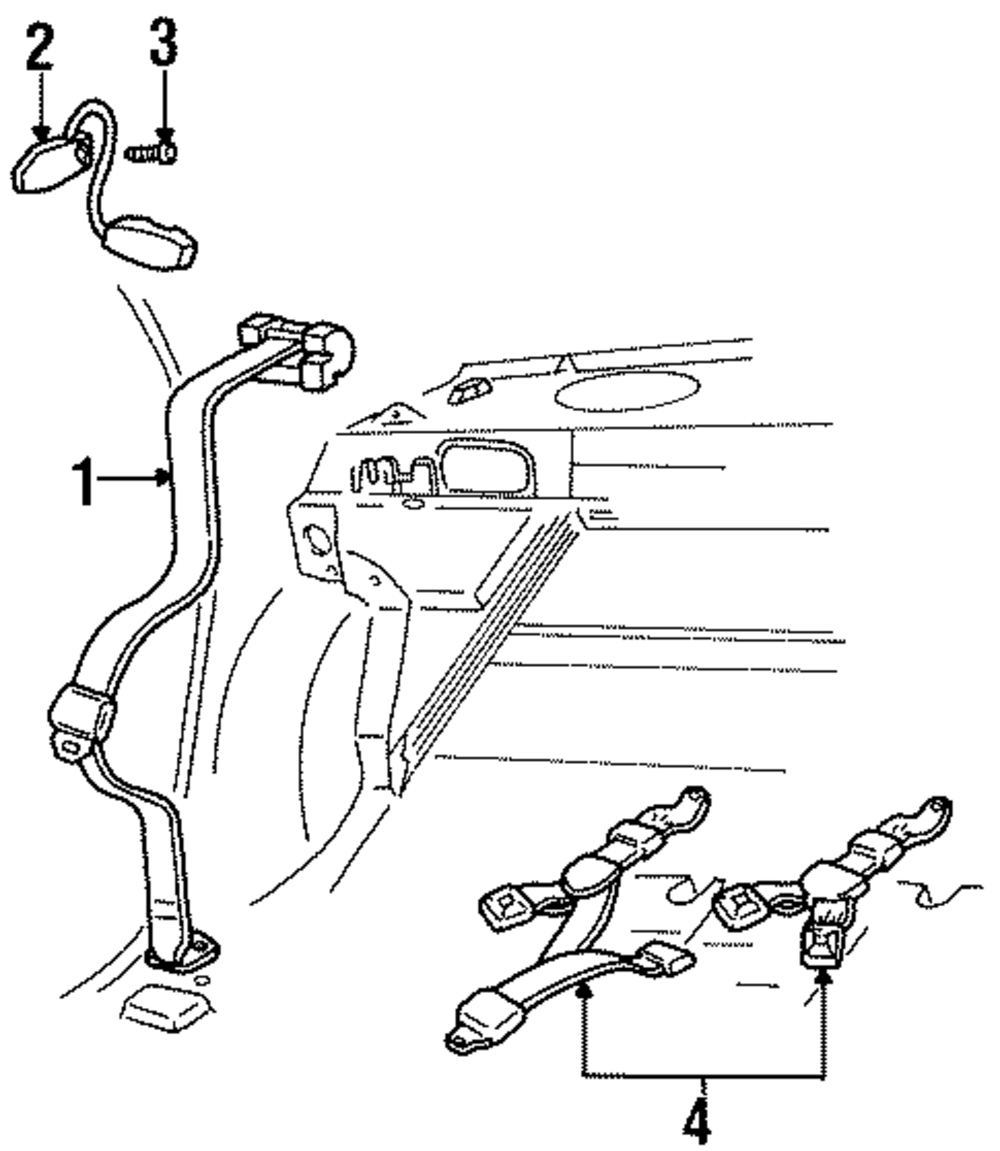 2
3
1
4