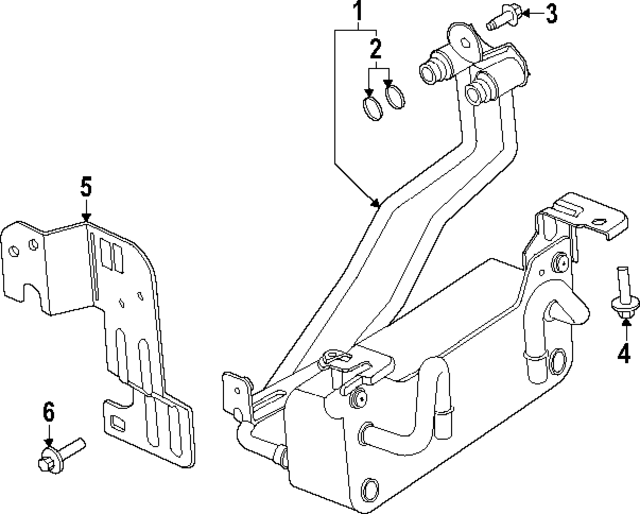 1
2
3
5
4
6