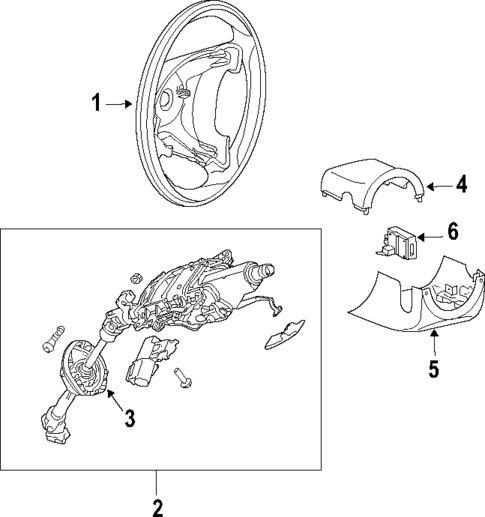 1
4
6
5
3
2