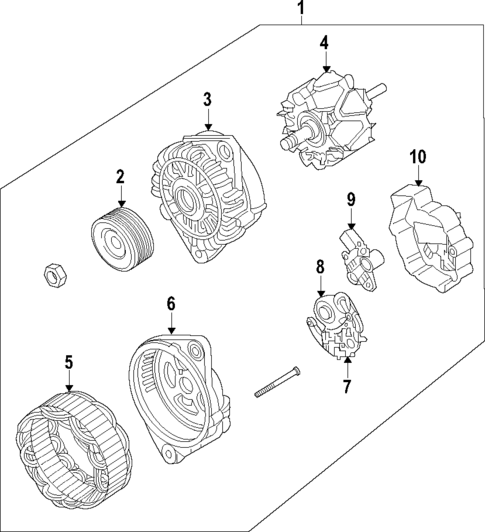 1
4
3
10
2
9
8
6
5
7