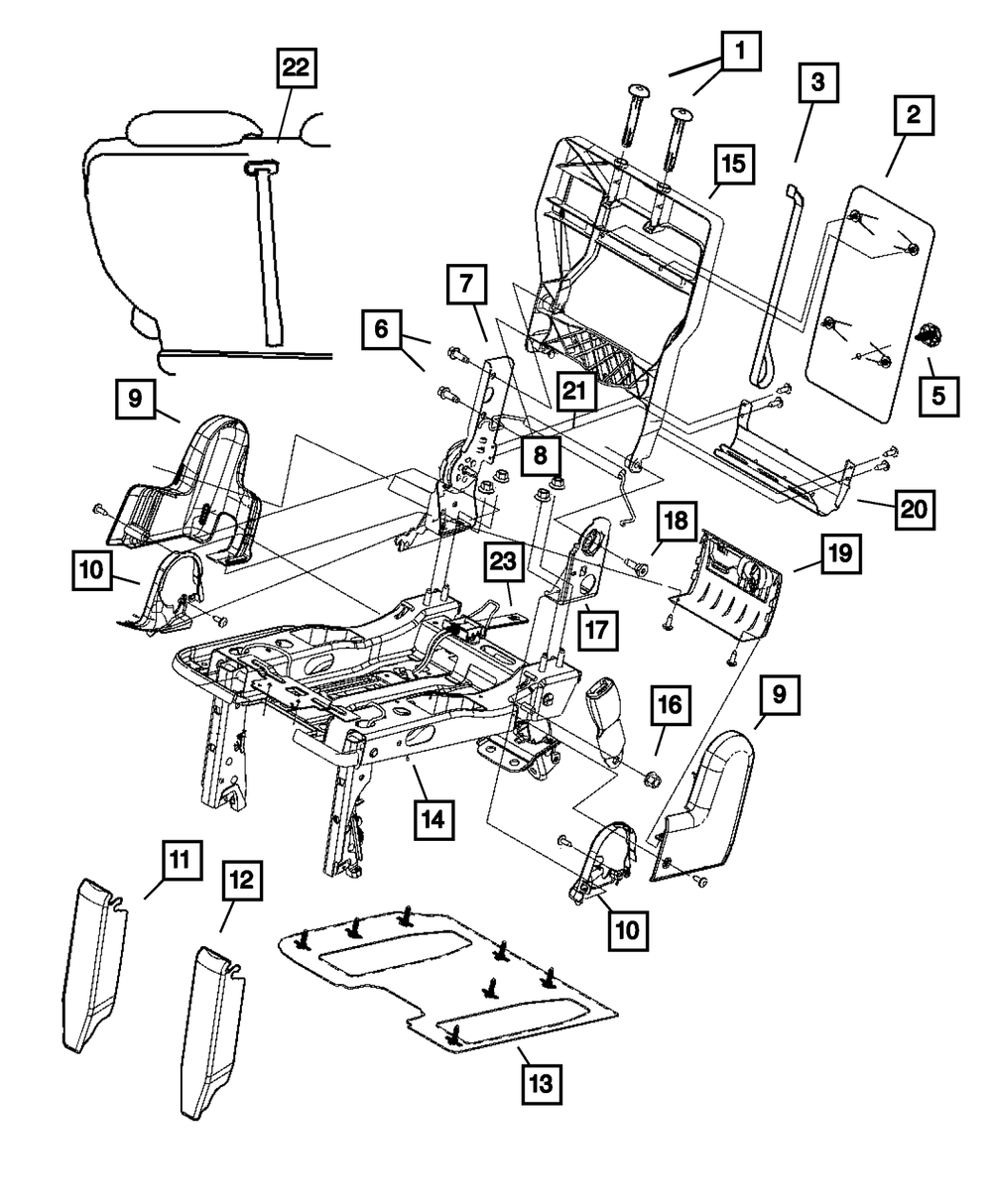 22
1
3
2
15
7
6
5
9
21
8
20
18
19
10
23
17
16
9
14
11
12
10
13