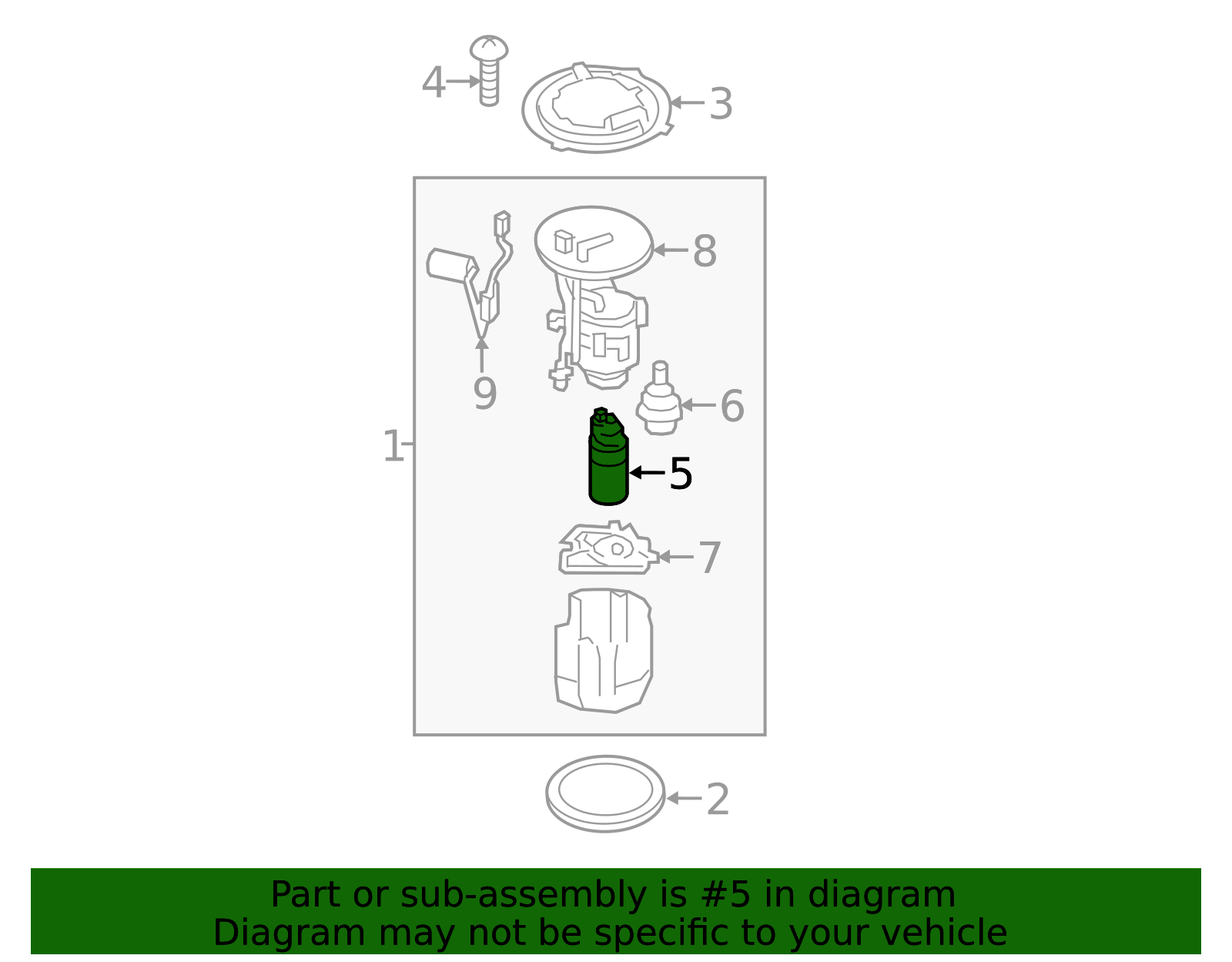 4
3
8
9
6
1
5
7
2

Part or sub-assembly is #5 in diagram
Diagram may not be specific to your vehicle