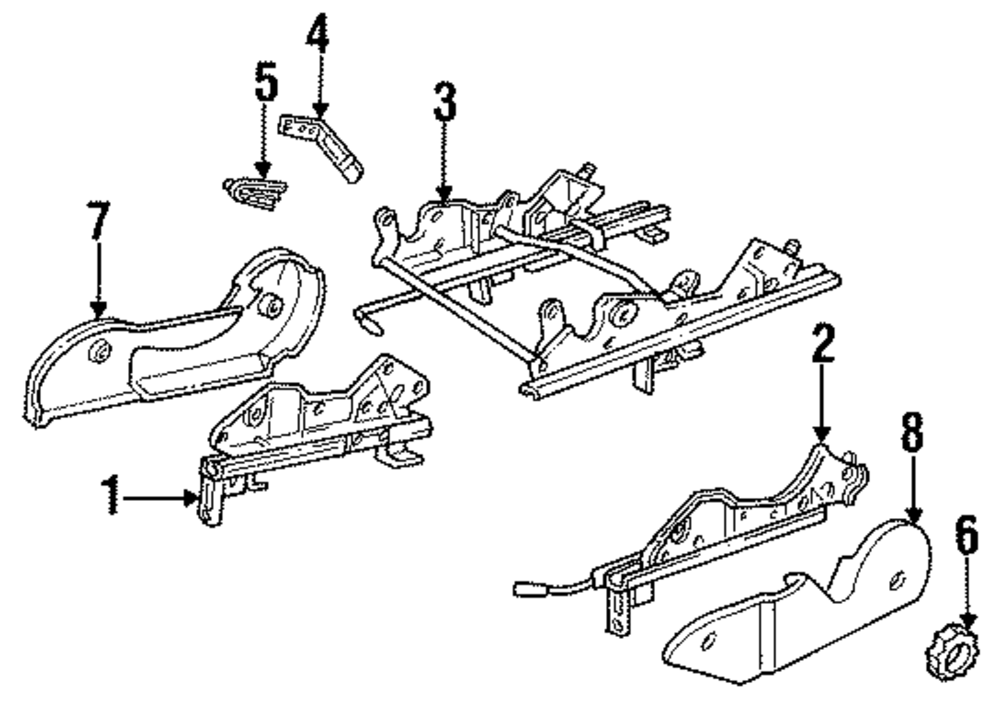 4
5
3
7
2
8
1
6