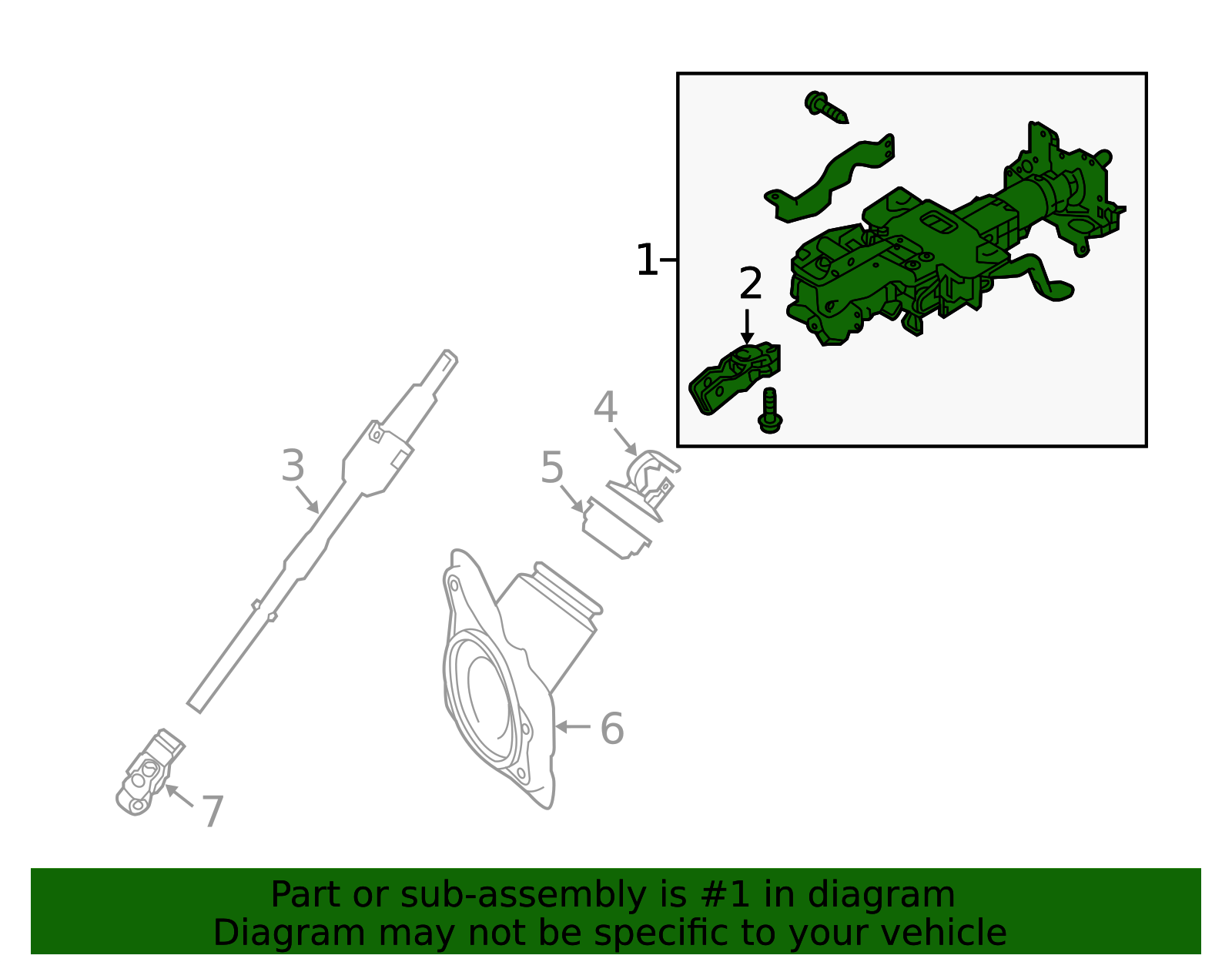 1
2
3
4
5
6
7

Part or sub-assembly is #1 in diagram
Diagram may not be specific to your vehicle