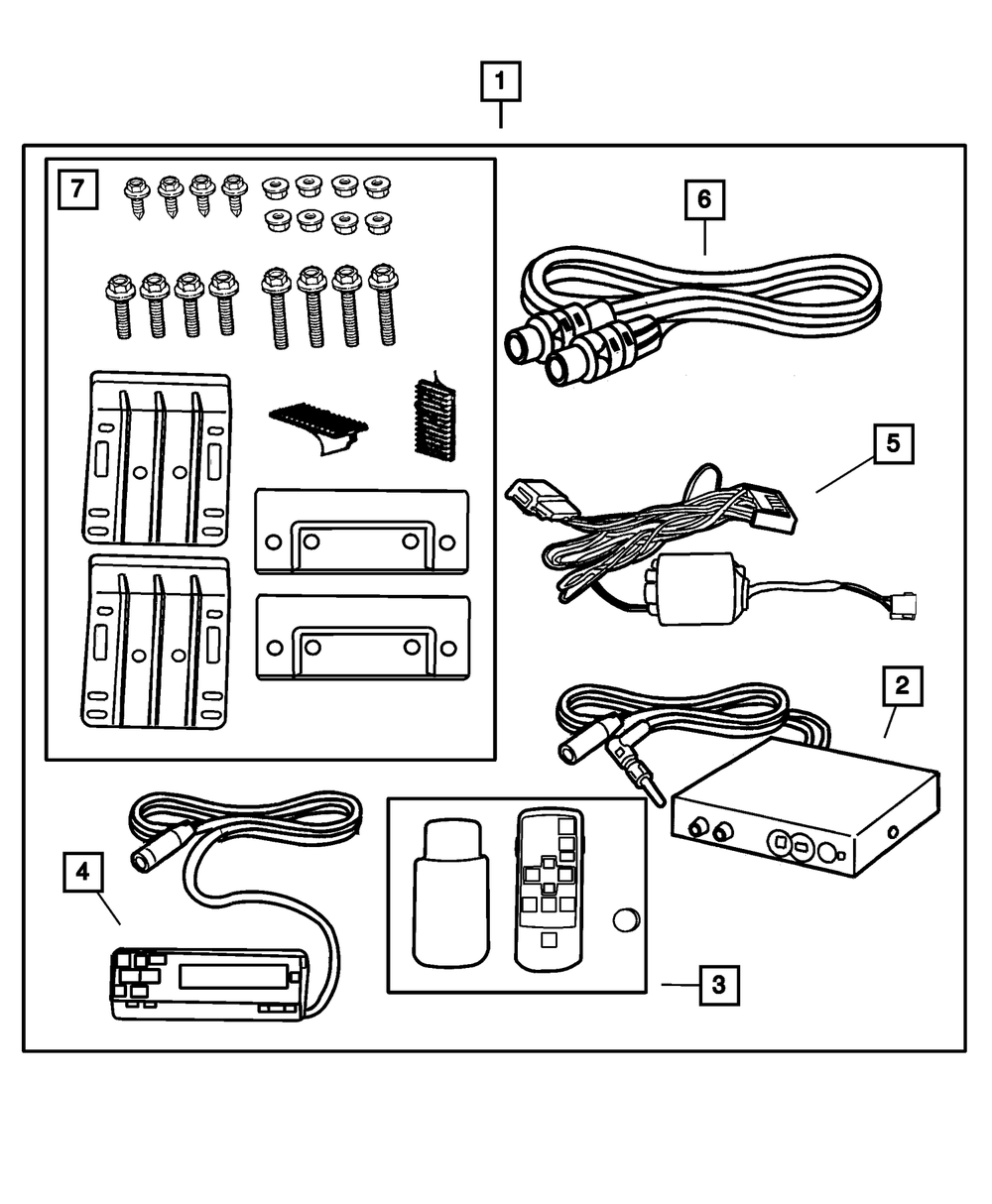 1
7
6
5
2
4
3