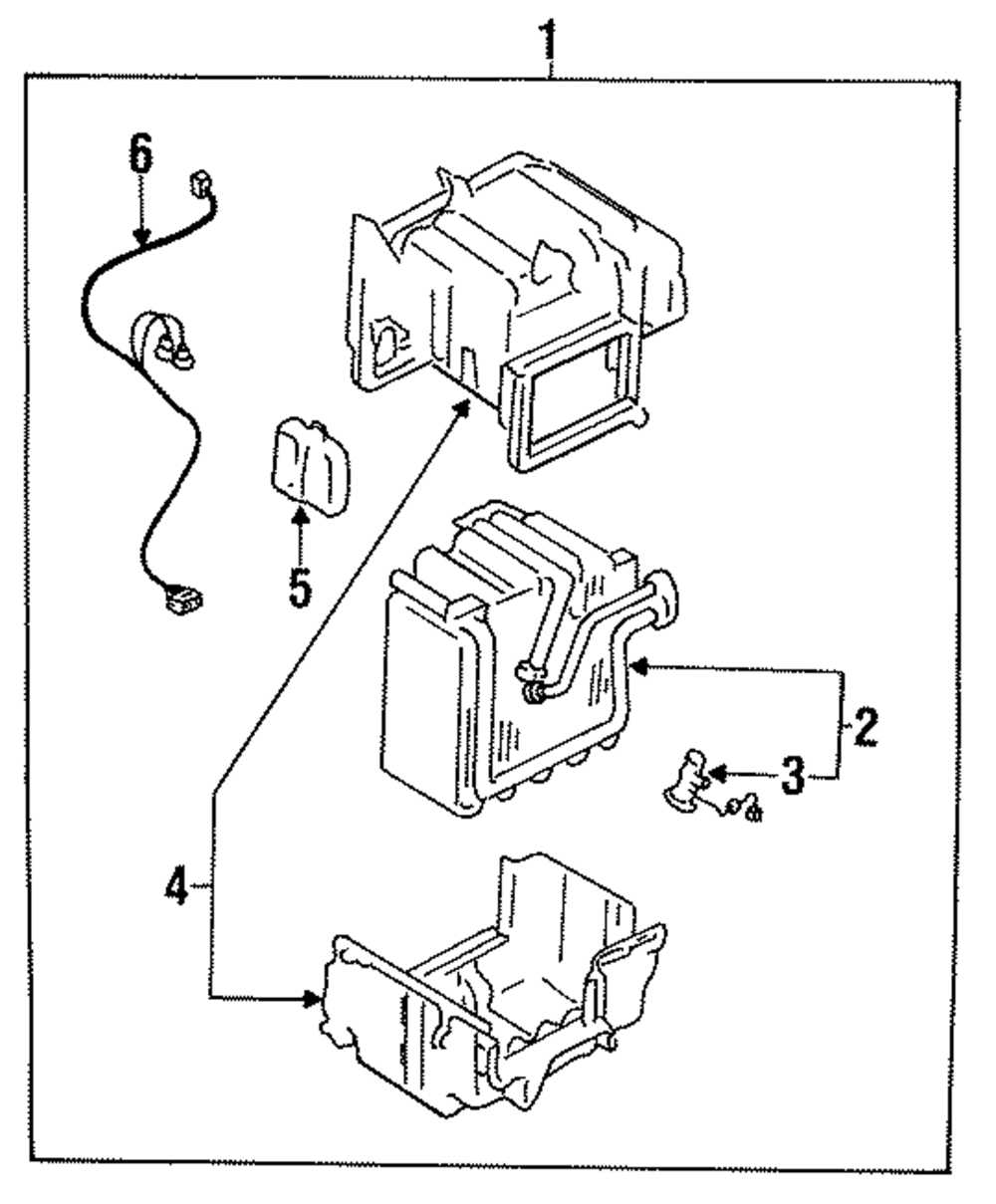 1
6
5
2
3
4