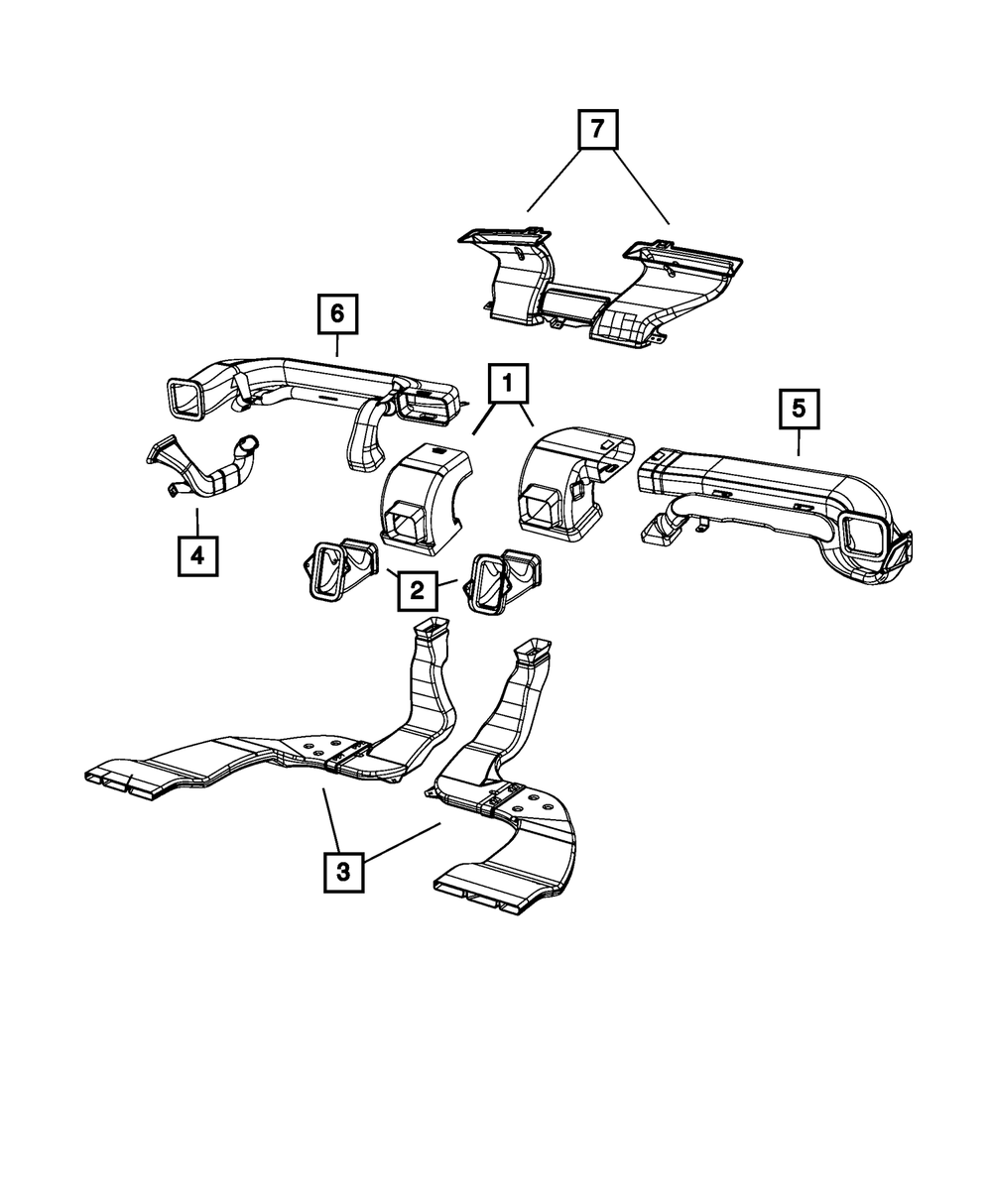 7
6
1
5
4
2
3