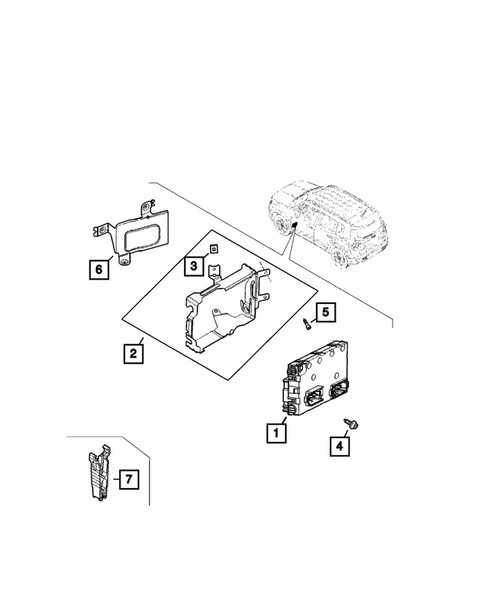 6
3
5
2
1
4
7