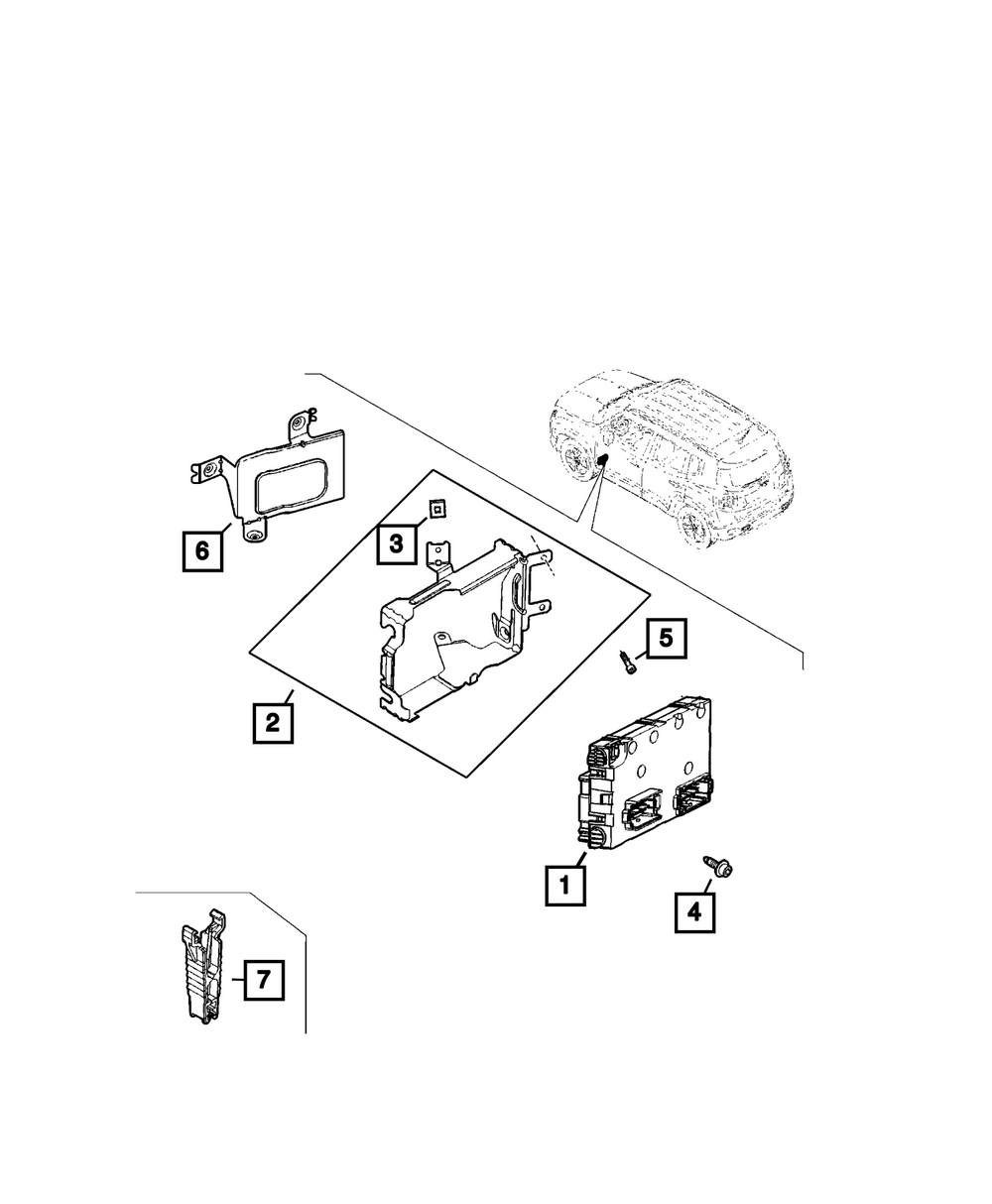 6
3
5
2
1
4
7