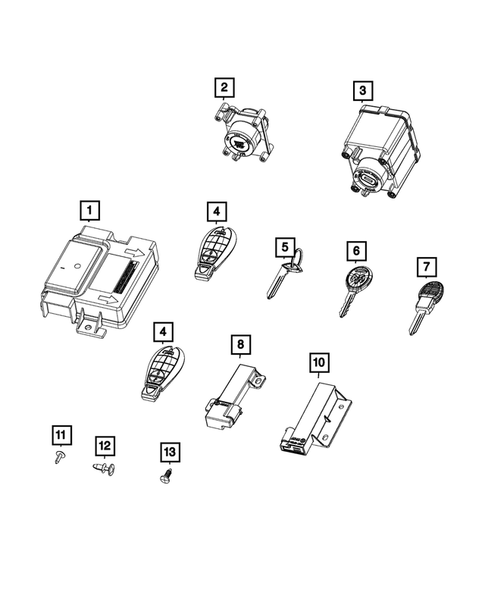 2
3
1
4
5
6
7
4
8
10
11
12
13