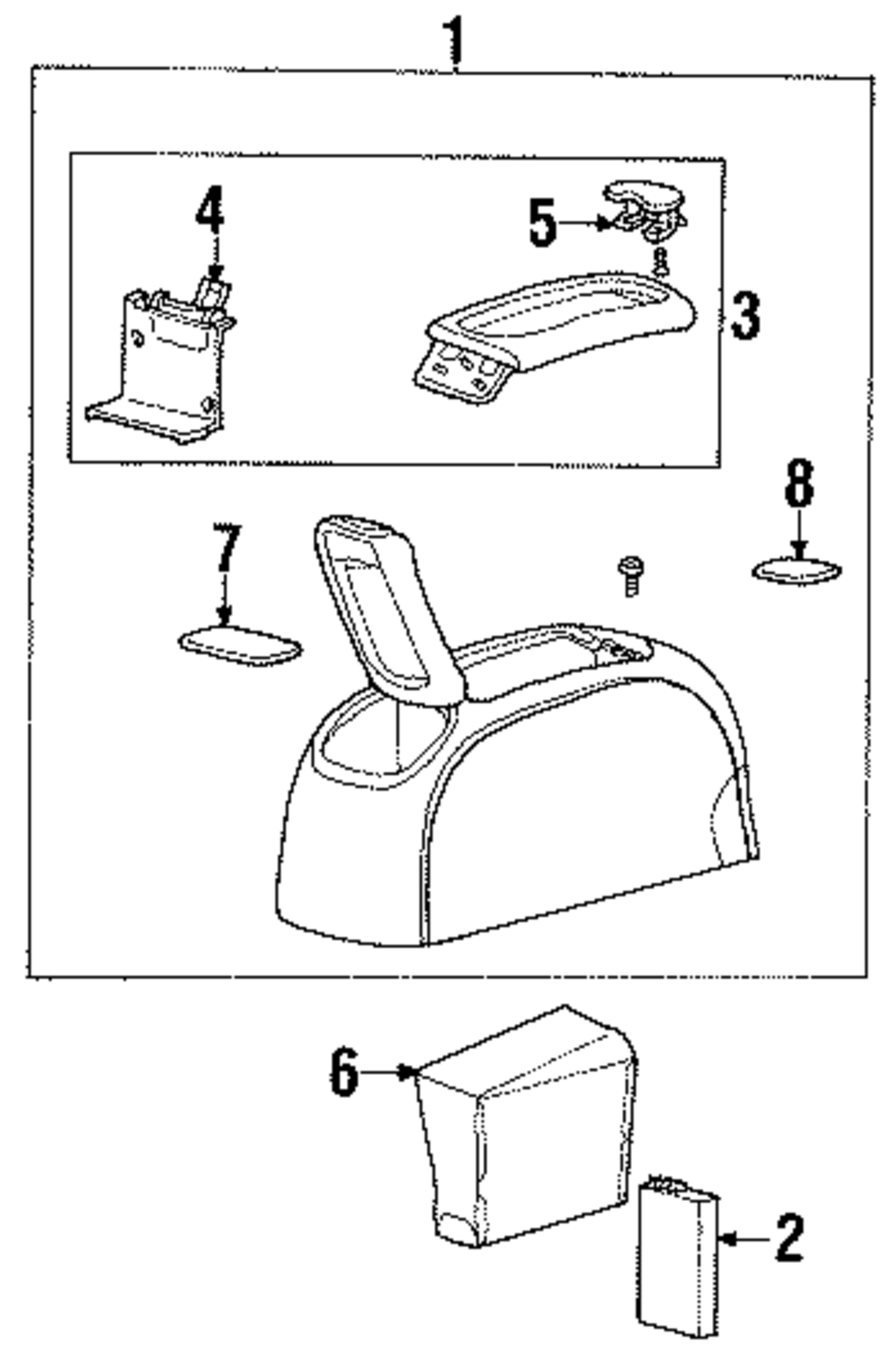 1
4
5
3
8
7
6
2