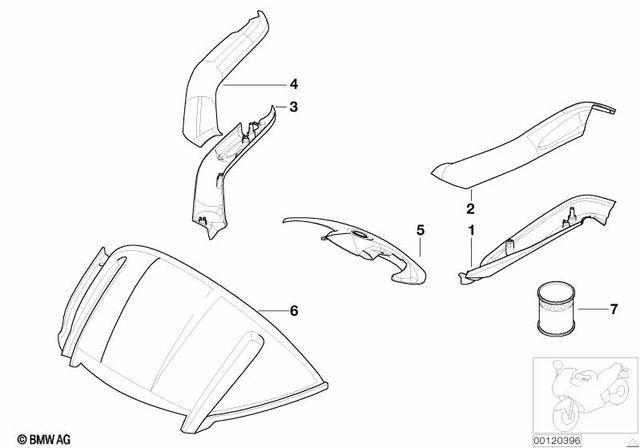 4
3
2
5
1
6
7
© BMW AG
00120396