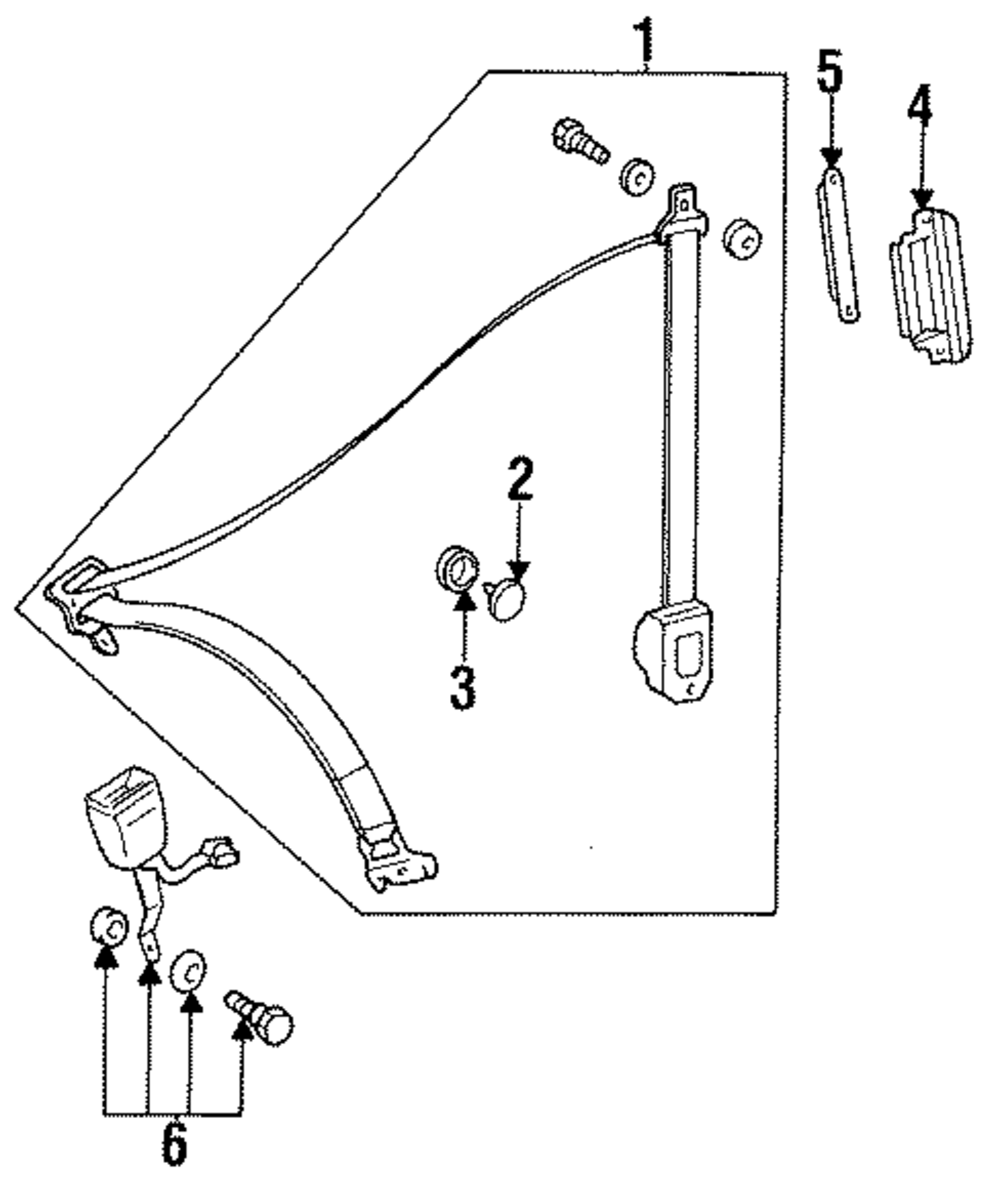 1
5
4
2
3
6