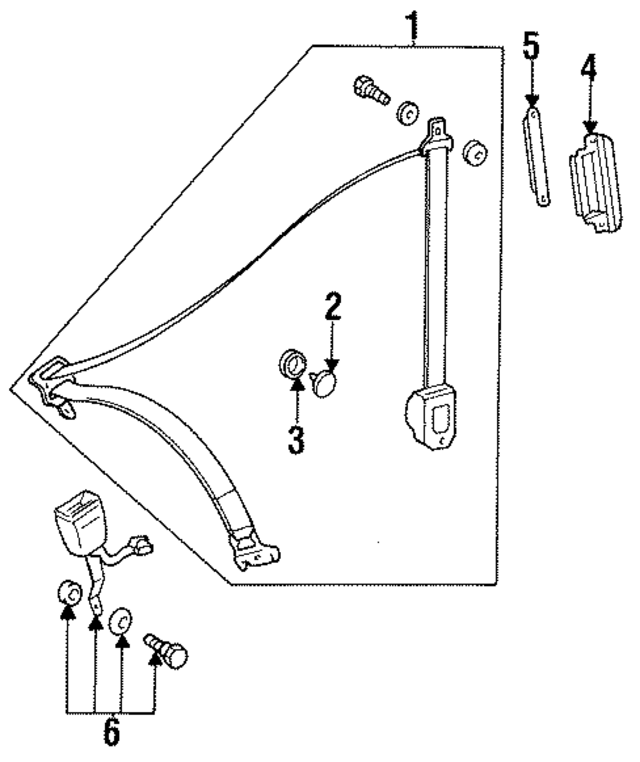 1
5
4
2
3
6