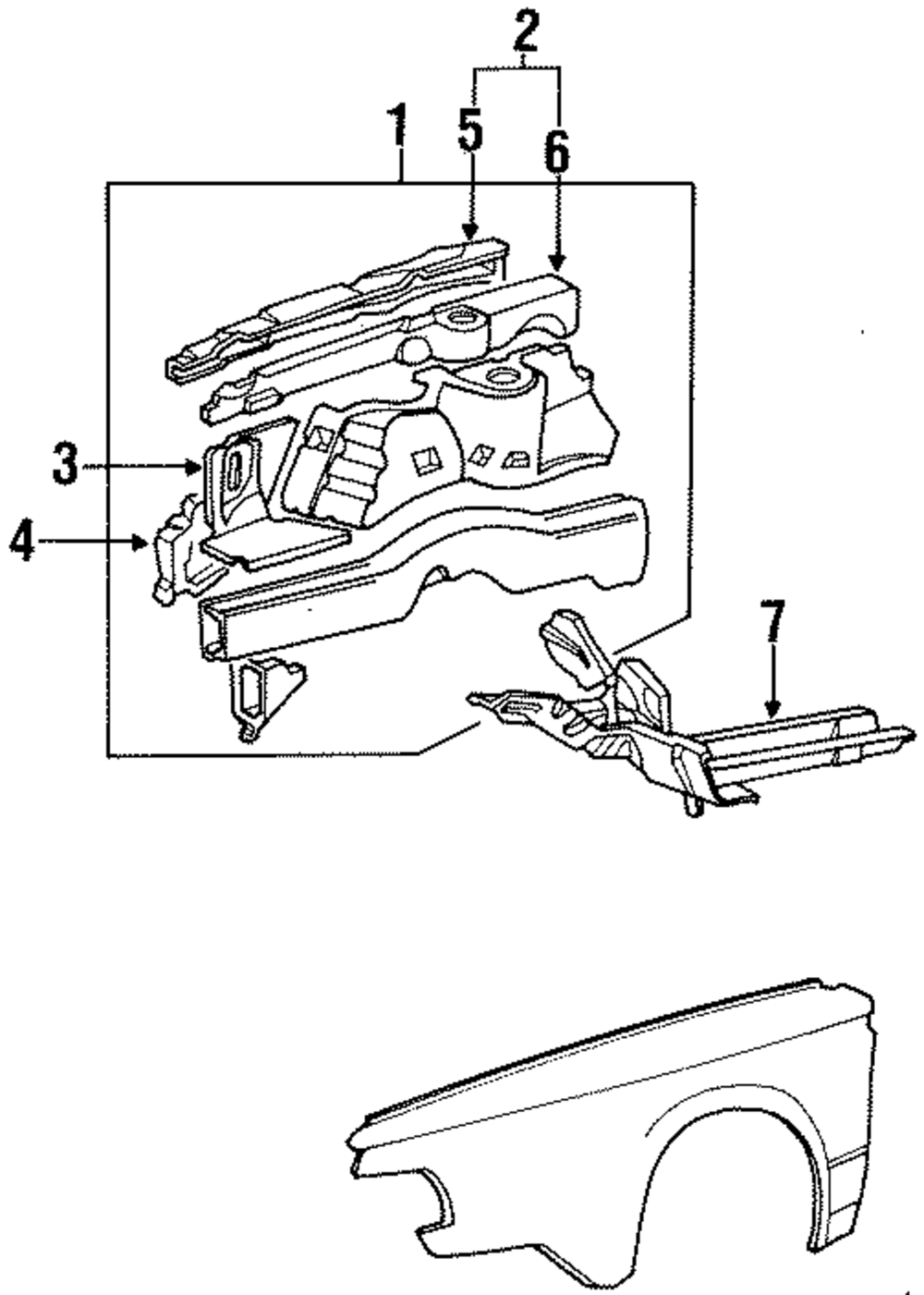 2
1
5
6
3
4
7