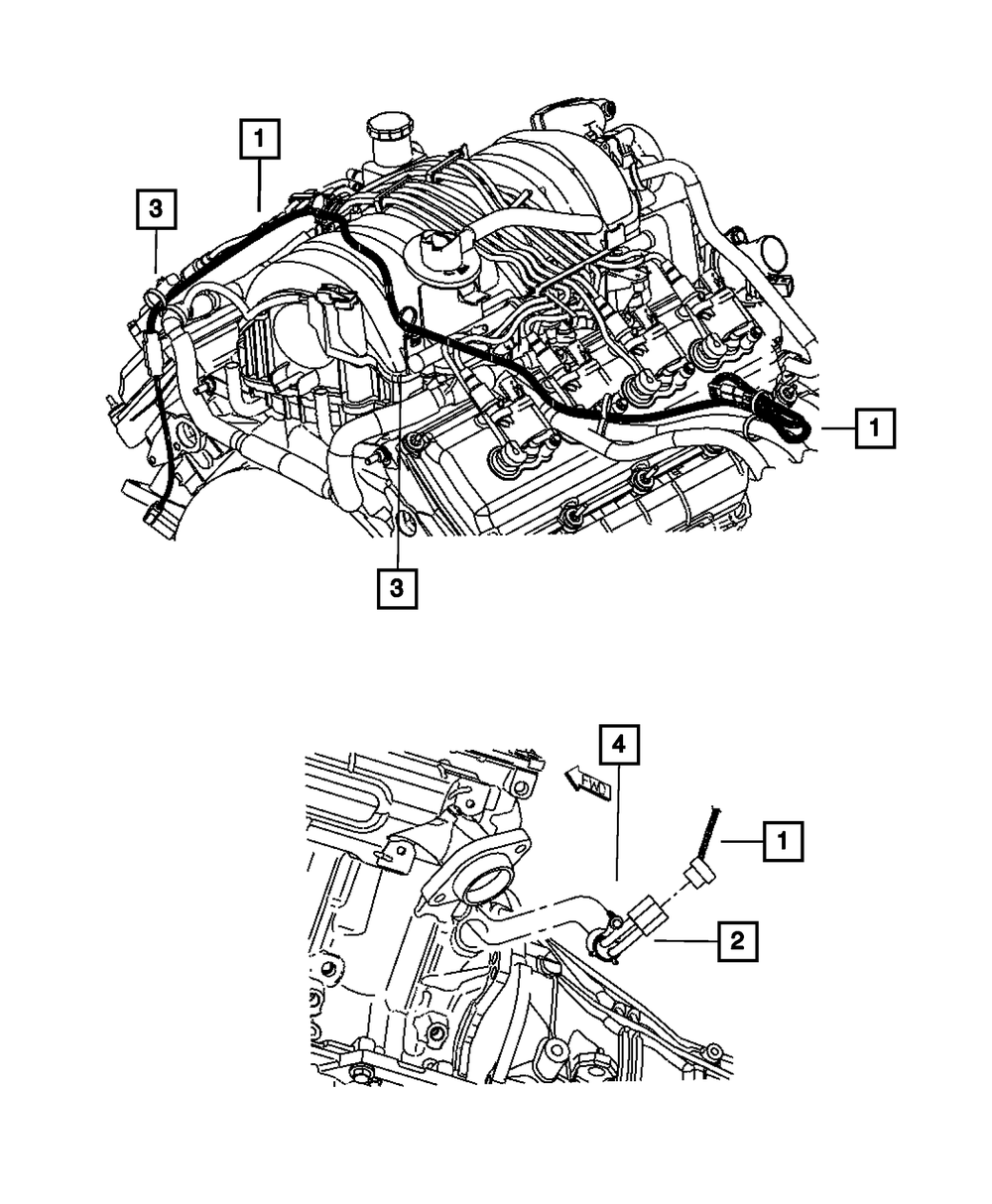 1
3
1
3
4
FWD
1
2