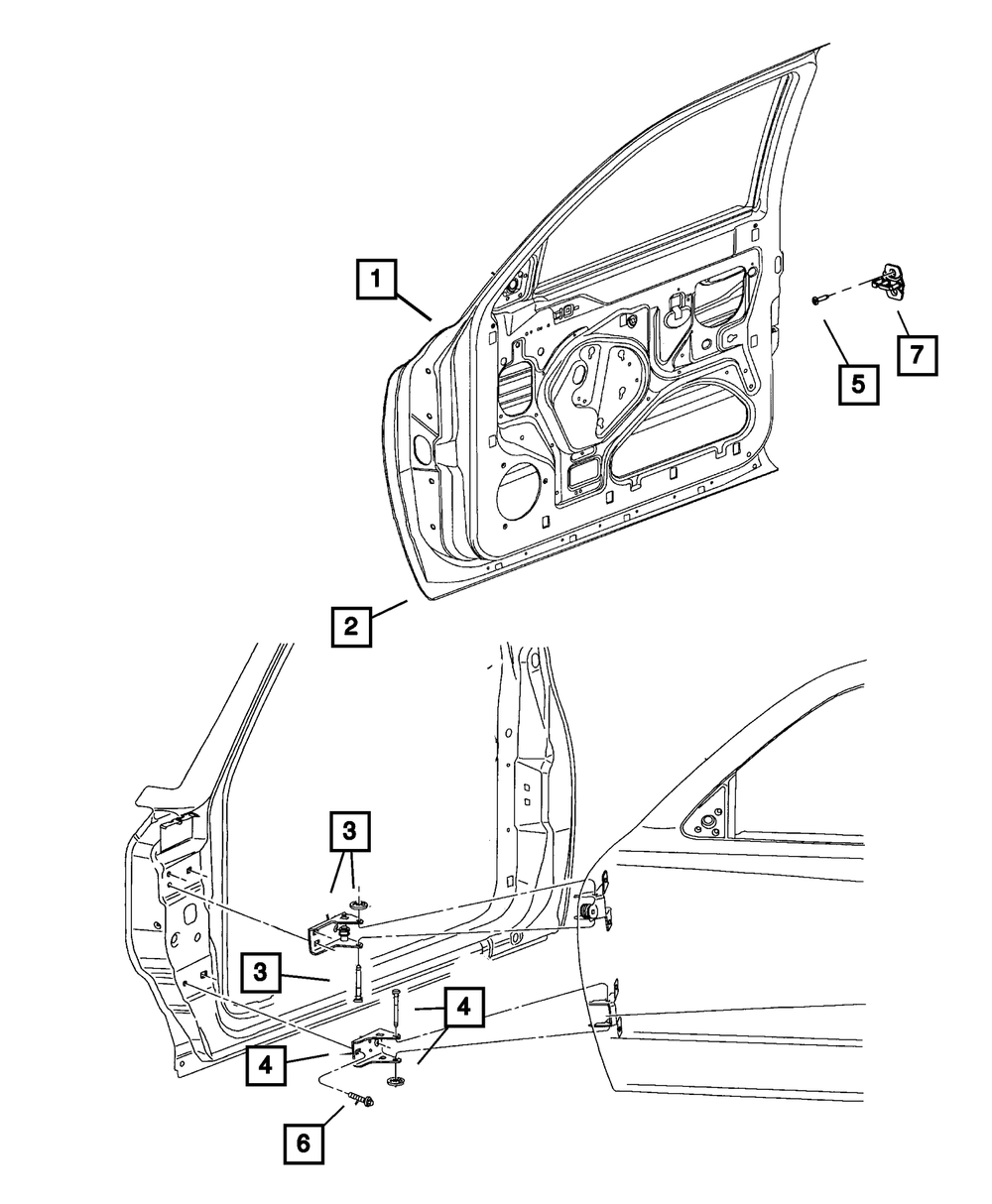 1
5
7
2
3
3
4
4
6