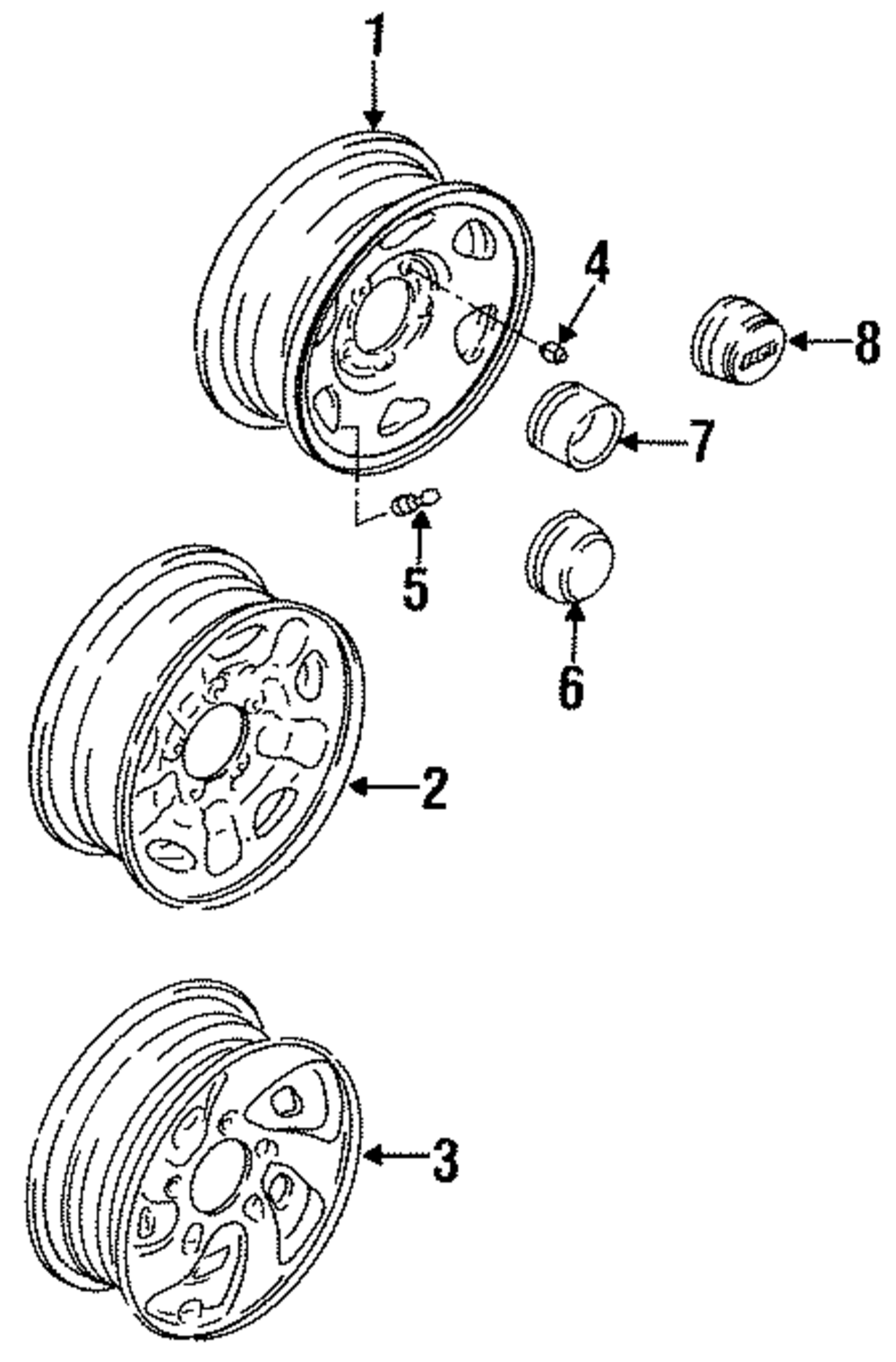 1
4
8
7
5
6
2
3