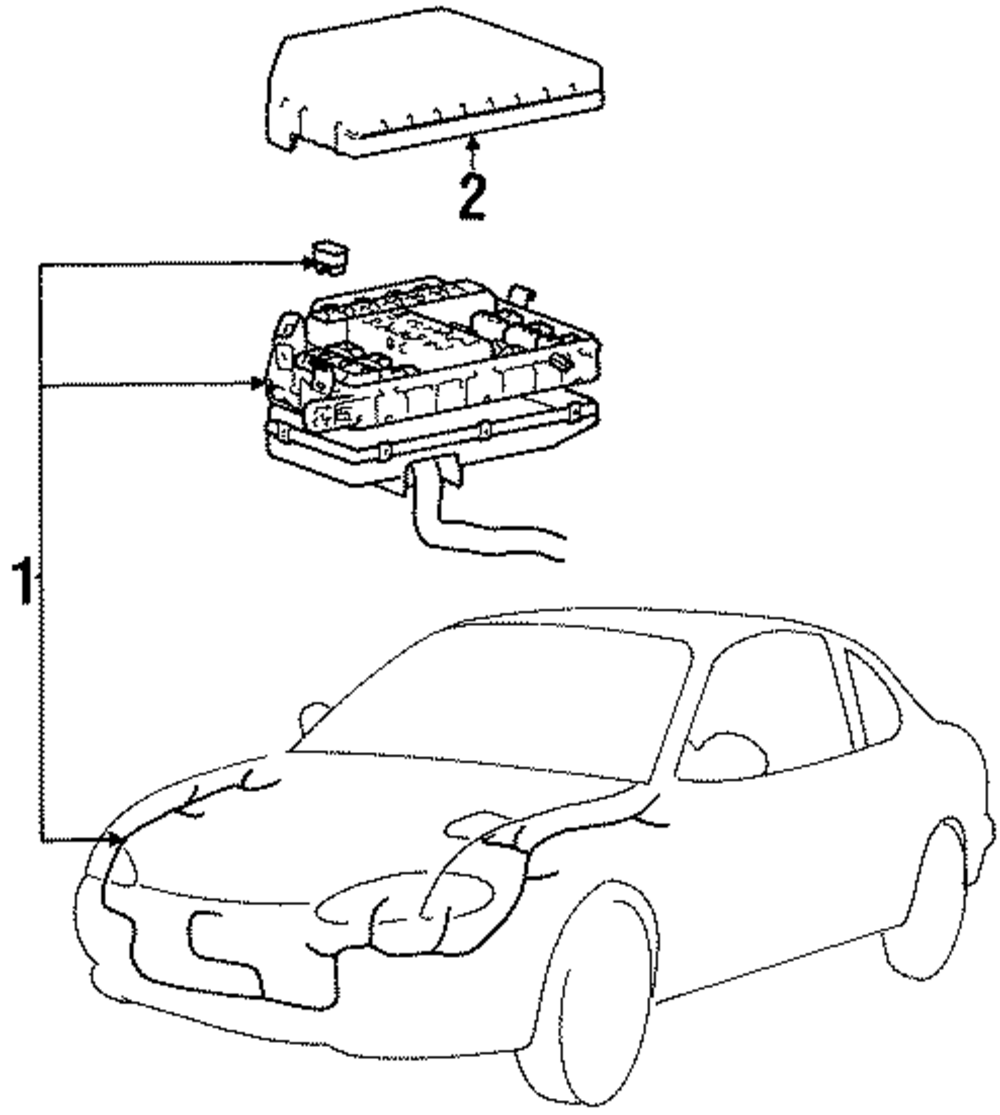 2

1