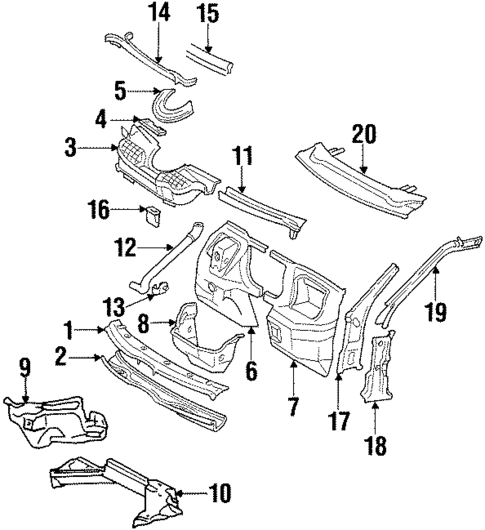 14
15
5
4
3
20
11
16
12
13
1
8
2
9
6
7
17
18
19
10