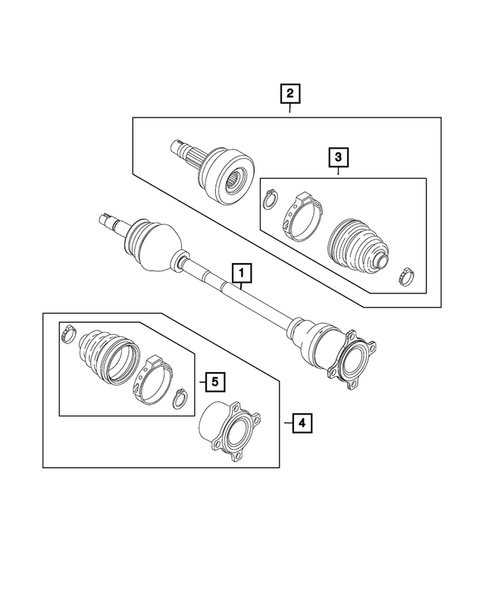 2
3
1
5
4