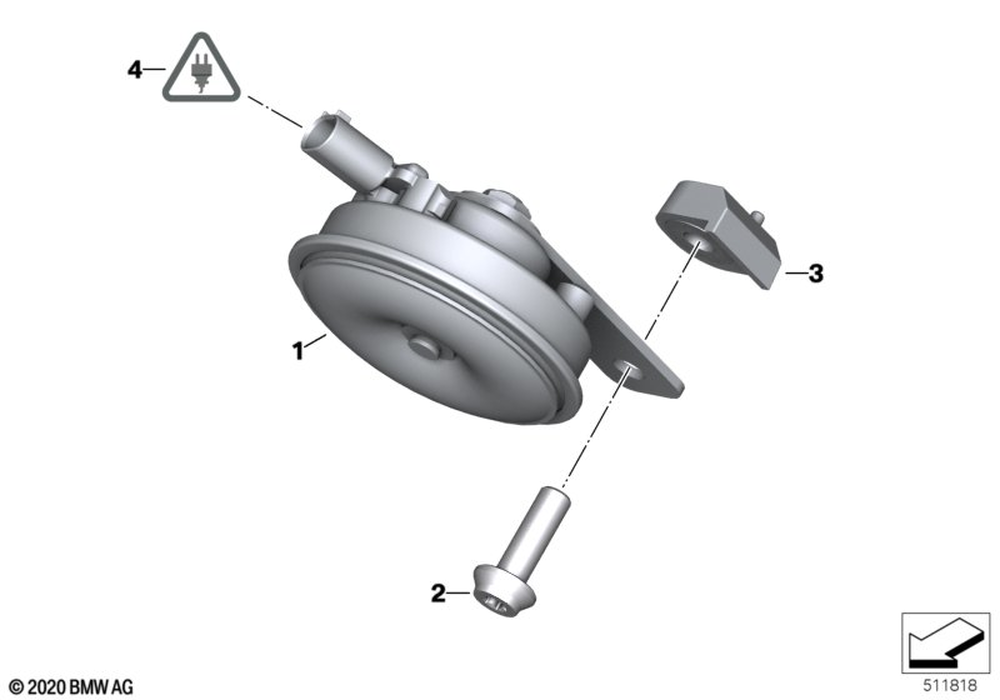 4
3
1
2
© 2020 BMW AG
511818