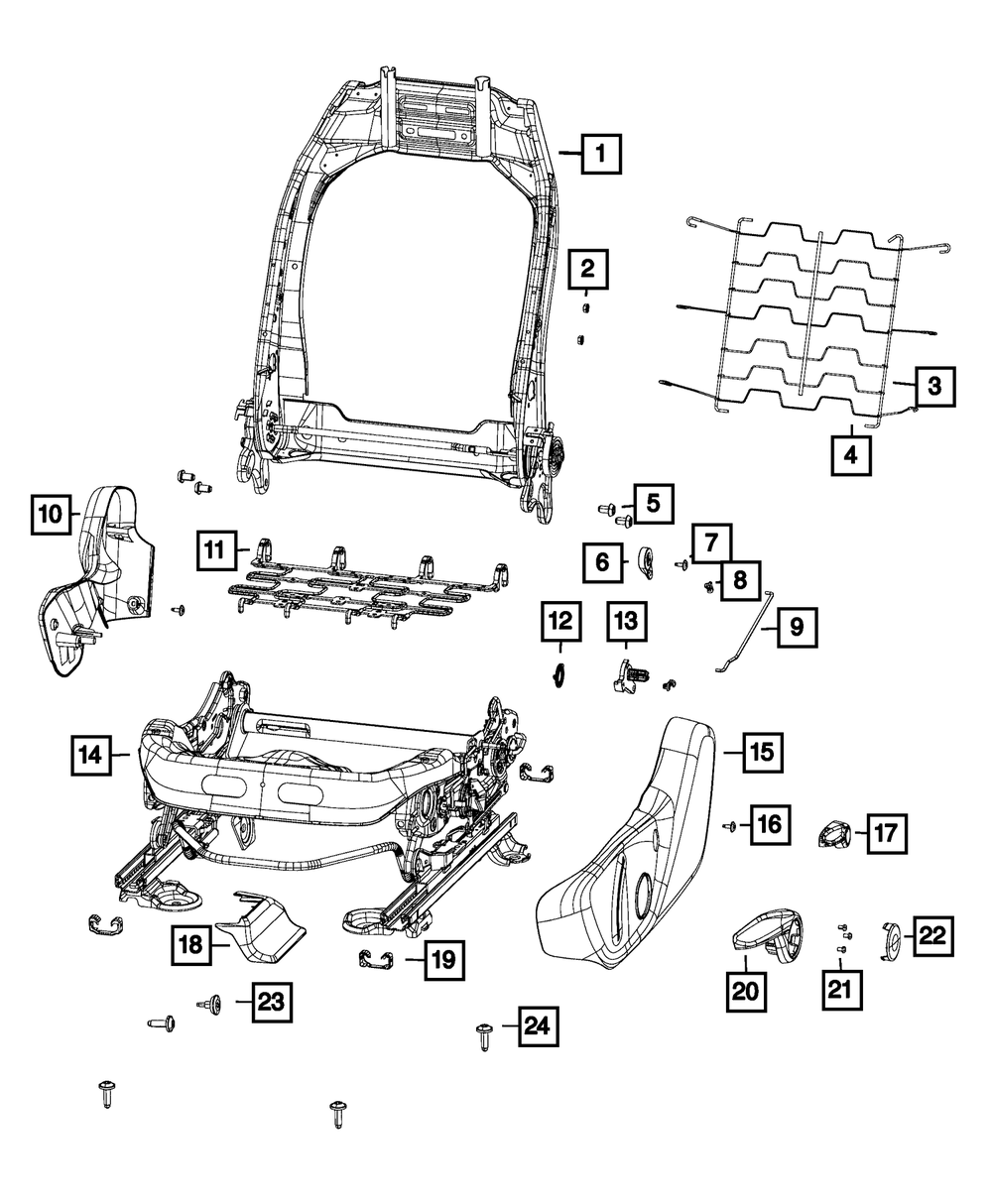 1
2
3
4
5
6
7
8
9
10
11
12
13
14
15
16
17
18
19
20
21
22
23
24