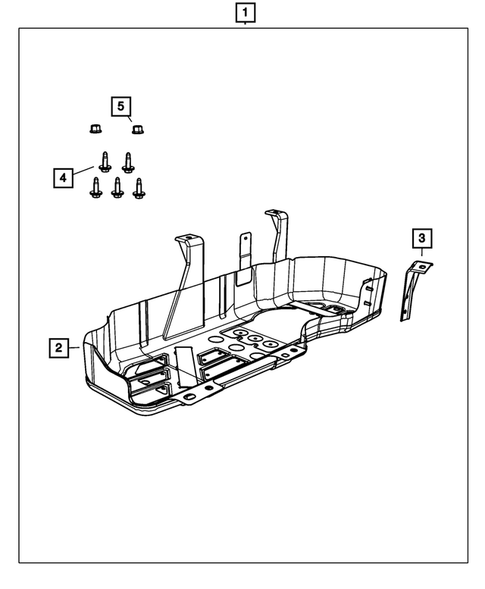 1
5
4
3
2