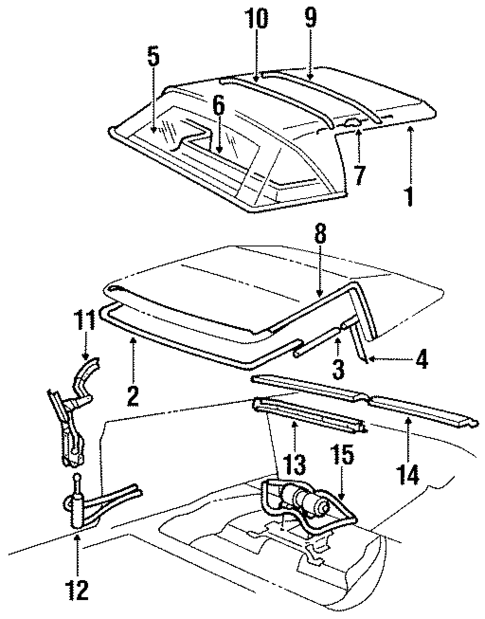 10
9
5
6
7
1
8
11
2
3
4
13
15
14
12