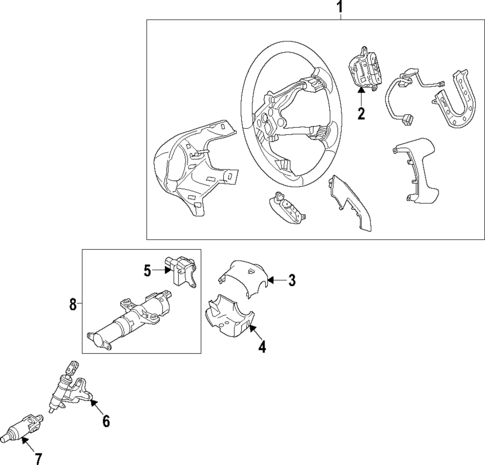 1
2
5
3
8
4
6
7