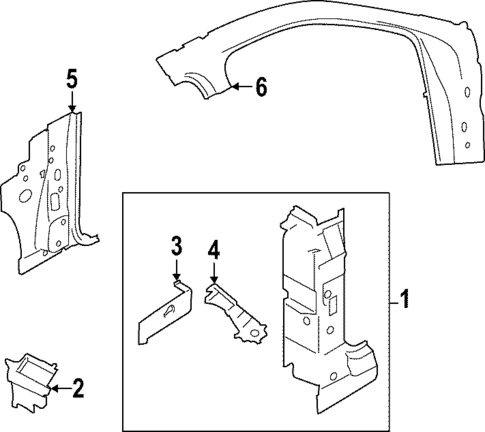 5
6
3
4
1
2