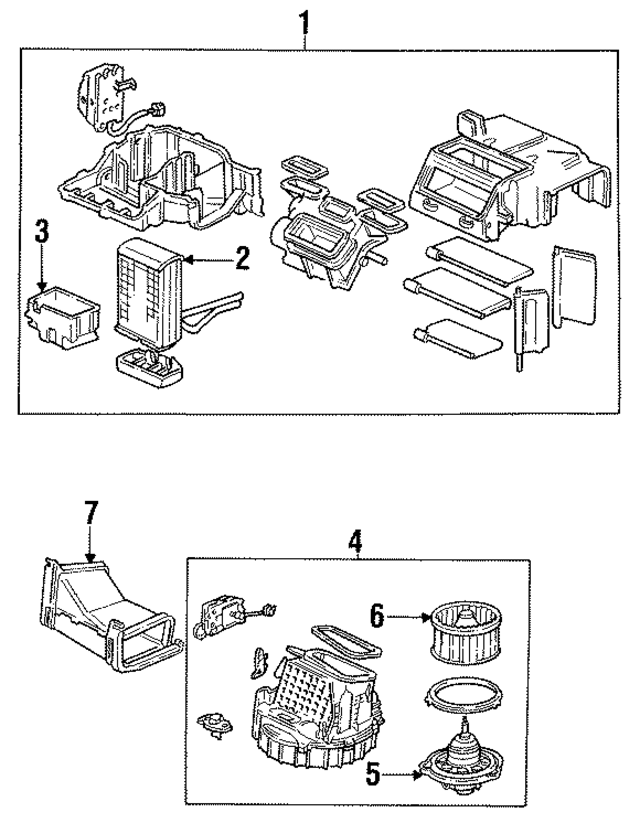 1
3
2
7
4
6
5