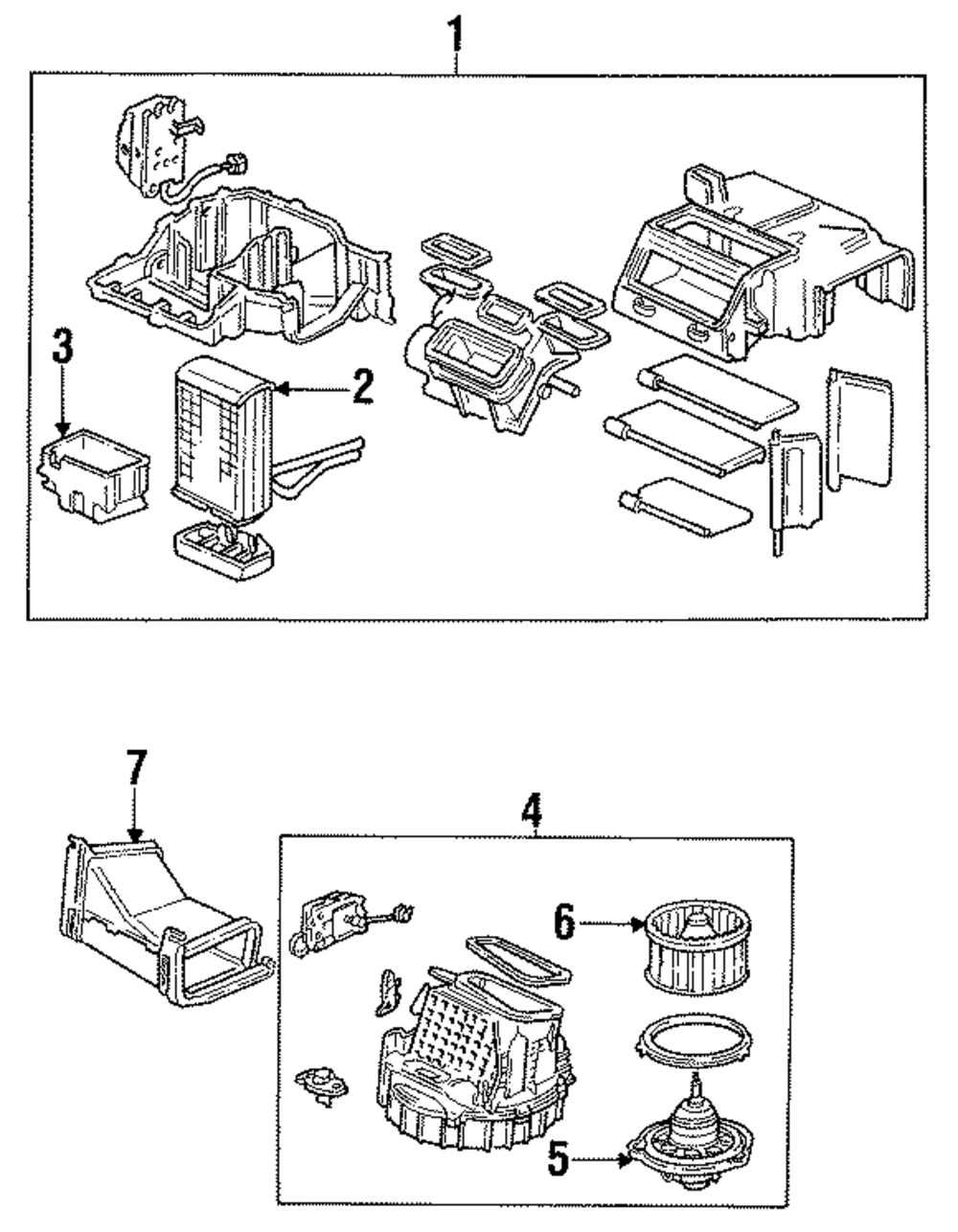 1
3
2
7
4
6
5