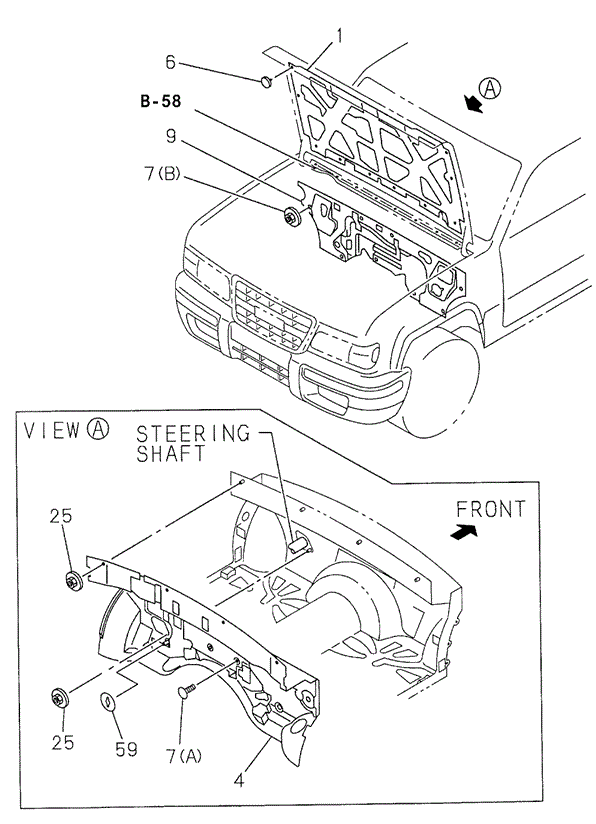 1
6
A
B-58
9
7(B)

VIEW A
STEERING SHAFT
FRONT
25
25
59
7(A)
4