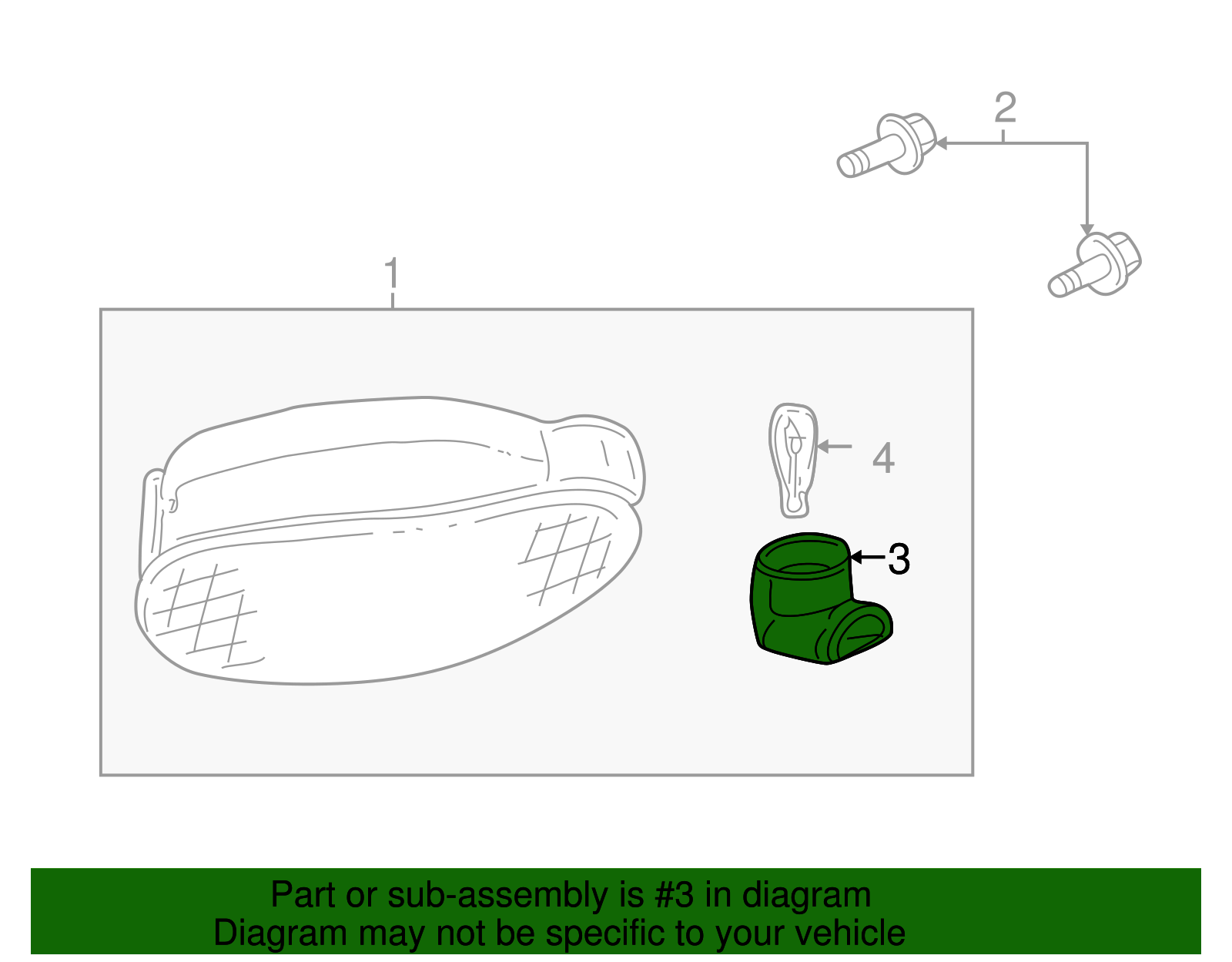 2

1

4

3

Part or sub-assembly is #3 in diagram
Diagram may not be specific to your vehicle